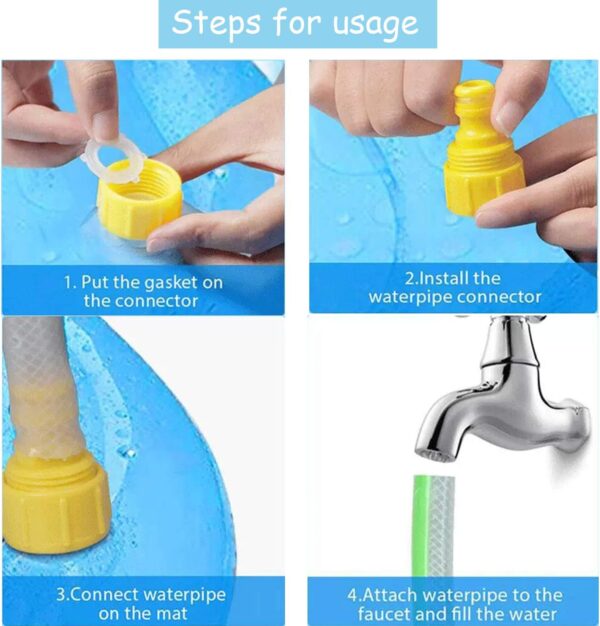 Steps for usage

1. Put the gasket on the connector

2.Install the waterpipe connector

3.Connect waterpipe on the mat

4.Attach waterpipe to the faucet and fill the water