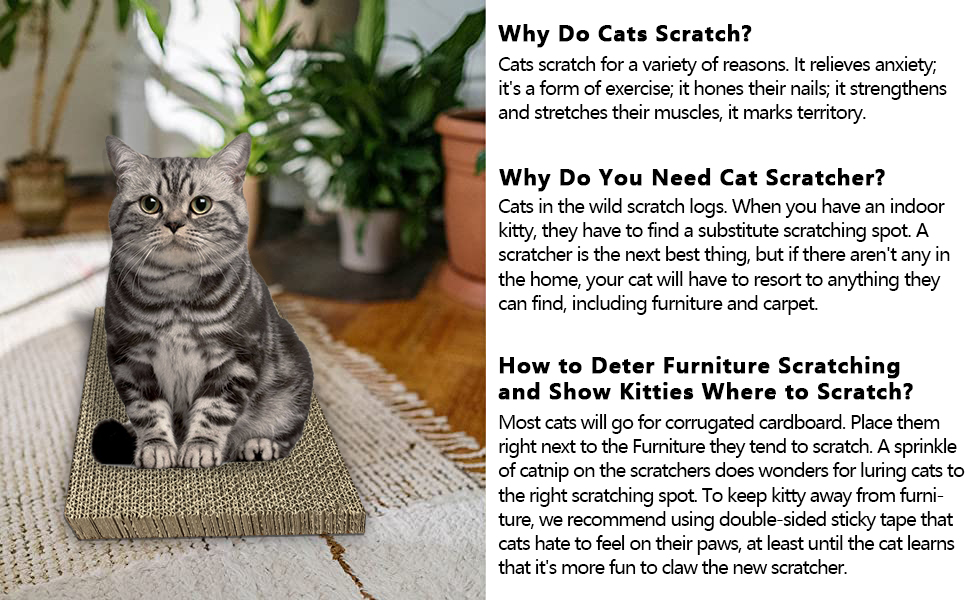 Why Do Cats Scratch?

Cats scratch for a variety of reasons. It relieves anxiety; it's a form of exercise; it hones their nails; it strengthens and stretches their muscles, it marks territory.

Why Do You Need Cat Scratcher?

Cats in the wild scratch logs. When you have an indoor kitty, they have to find a substitute scratching spot. A scratcher is the next best thing, but if there aren't any in the home, your cat will have to resort to anything they can find, including furniture and carpet.

How to Deter Furniture Scratching and Show Kitties Where to Scratch?

Most cats will go for corrugated cardboard. Place them right next to the Furniture they tend to scratch. A sprinkle of catnip on the scratchers does wonders for luring cats to the right scratching spot. To keep kitty away from furniture, we recommend using double-sided sticky tape that cats hate to feel on their paws, at least until the cat learns that it's more fun to claw the new scratcher.