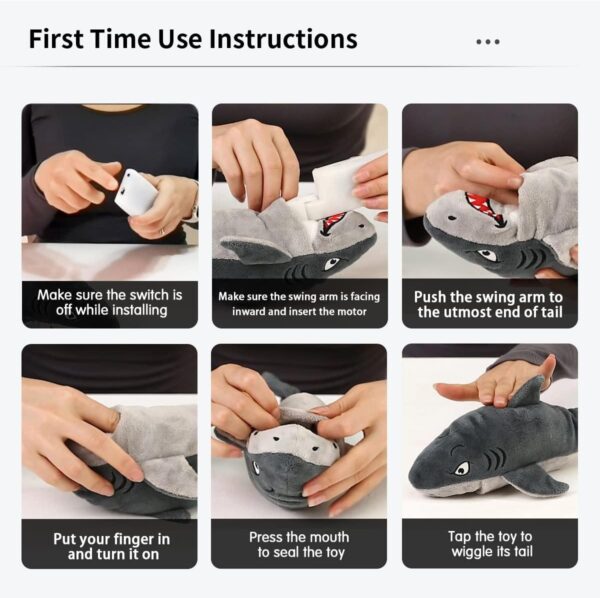 First Time Use Instructions

...

Make sure the switch is off while installing

Make sure the swing arm is facing inward and insert the motor

Push the swing arm to the utmost end of tail

Put your finger in and turn it on

Press the mouth to seal the toy

Tap the toy to wiggle its tail