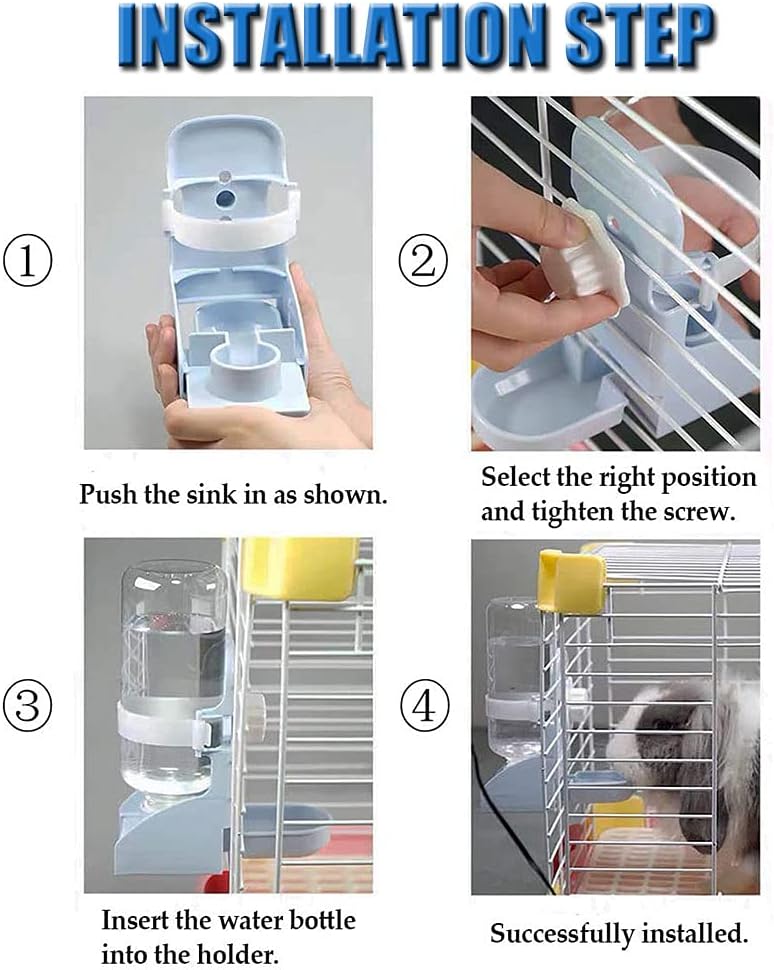 INSTALLATION STEP

①

Push the sink in as shown.

②

Select the right position and tighten the screw.

③

Insert the water bottle into the holder.

④

Successfully installed.