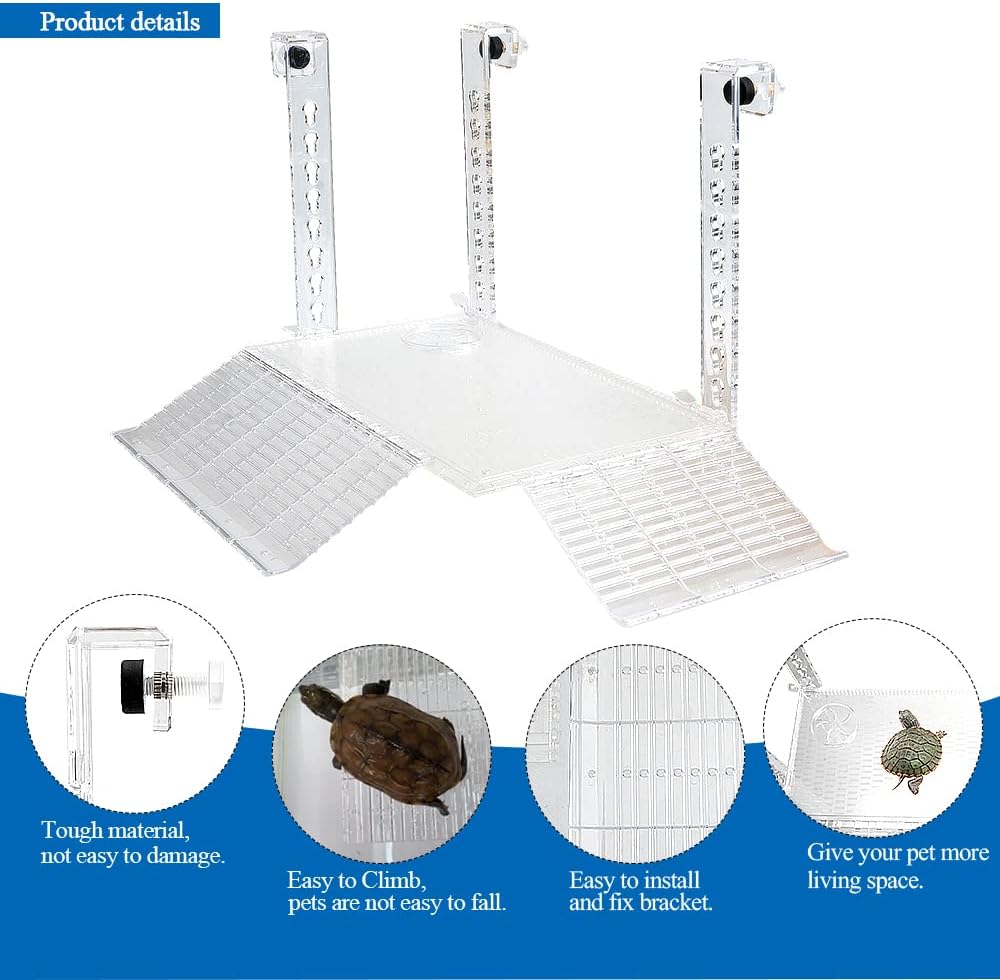 Product details

Tough material, not easy to damage.

Easy to Climb, pets are not easy to fall.

Easy to install and fix bracket.

Give your pet more living space.