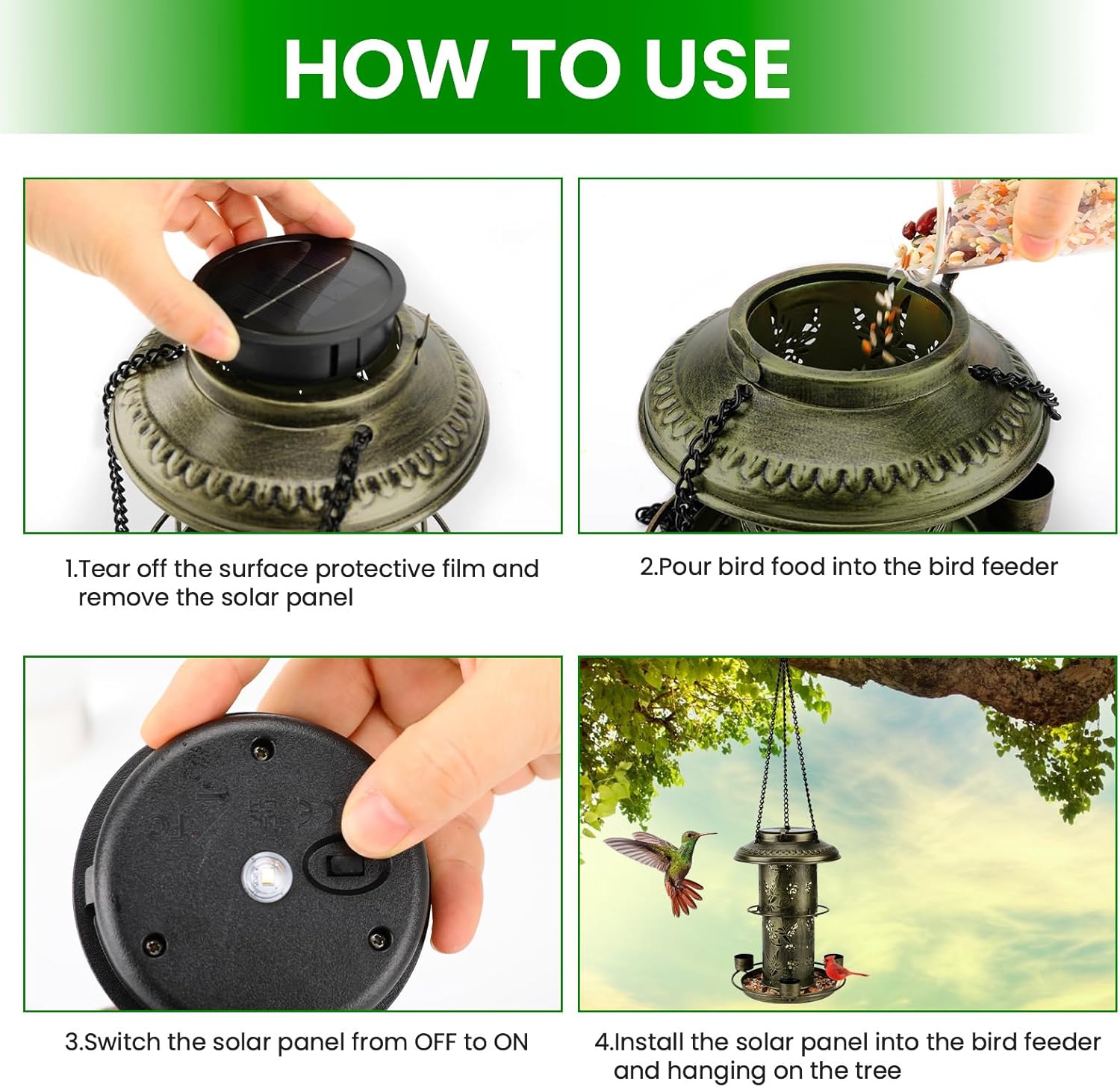 HOW TO USE

1.Tear off the surface protective film and remove the solar panel

2.Pour bird food into the bird feeder

3.Switch the solar panel from OFF to ON

4.Install the solar panel into the bird feeder and hanging on the tree