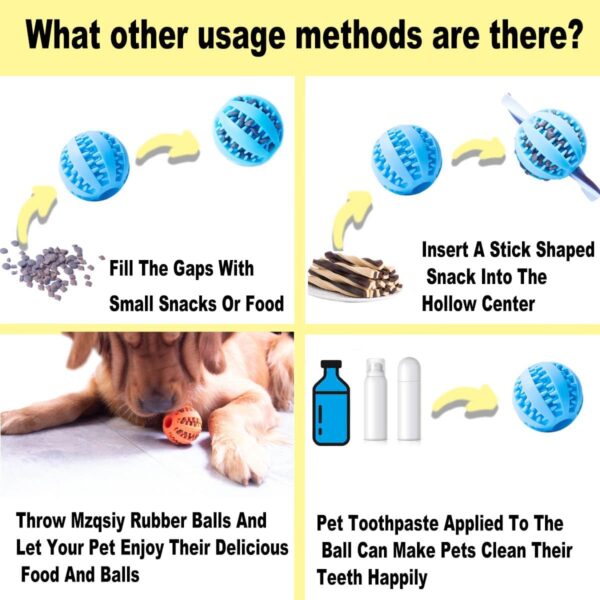 What other usage methods are there?

Fill The Gaps With Small Snacks Or Food

Insert A Stick Shaped Snack Into The Hollow Center

Throw Mzqsiy Rubber Balls And Let Your Pet Enjoy Their Delicious Food And Balls

Pet Toothpaste Applied To The Ball Can Make Pets Clean Their Teeth Happily