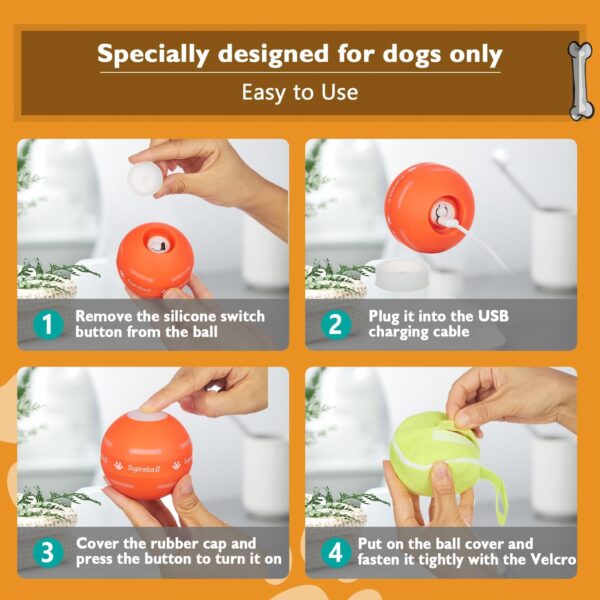 Specially designed for dogs only

Easy to Use

Supreball

1 Remove the silicone switch button from the ball

2 Plug it into the USB charging cable

Supreball

3 Cover the rubber cap and press the button to turn it on

4 Put on the ball cover and fasten it tightly with the Velcro