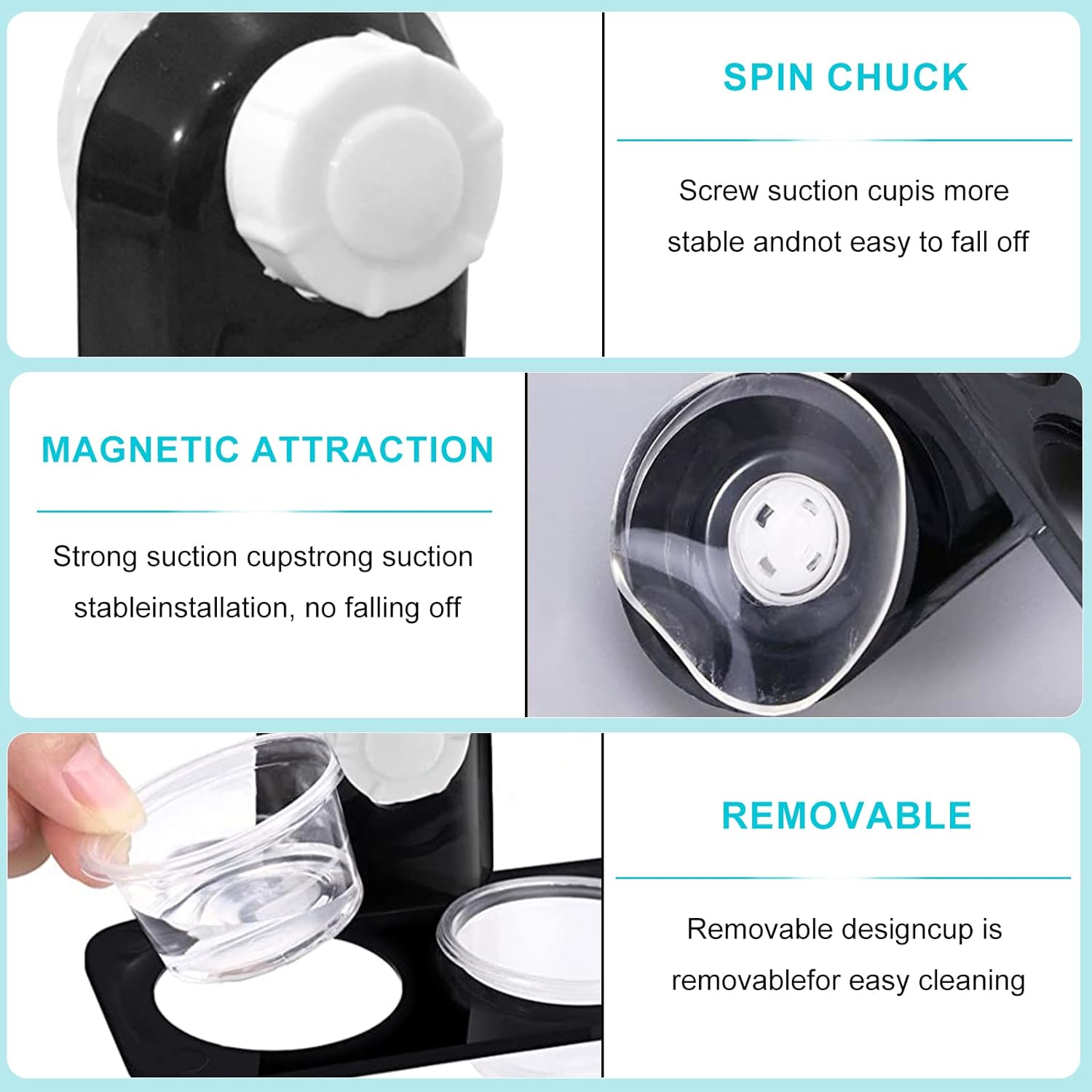 SPIN CHUCK

Screw suction cupis more stable andnot easy to fall off

MAGNETIC ATTRACTION

Strong suction cupstrong suction stableinstallation, no falling off

REMOVABLE

Removable designcup is removablefor easy cleaning