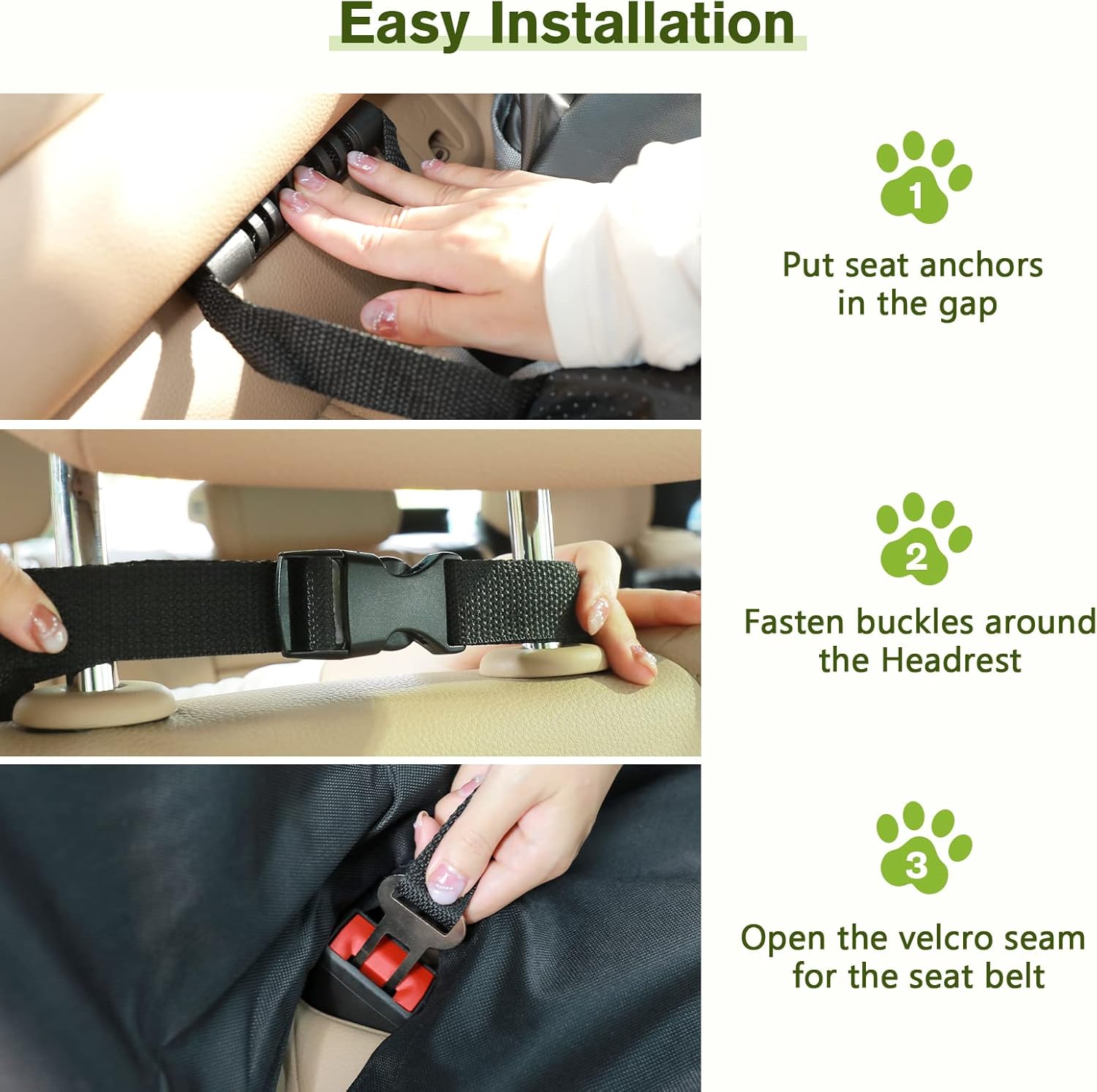 Easy Installation

1

Put seat anchors in the gap

2

Fasten buckles around the Headrest

3

Open the velcro seam for the seat belt