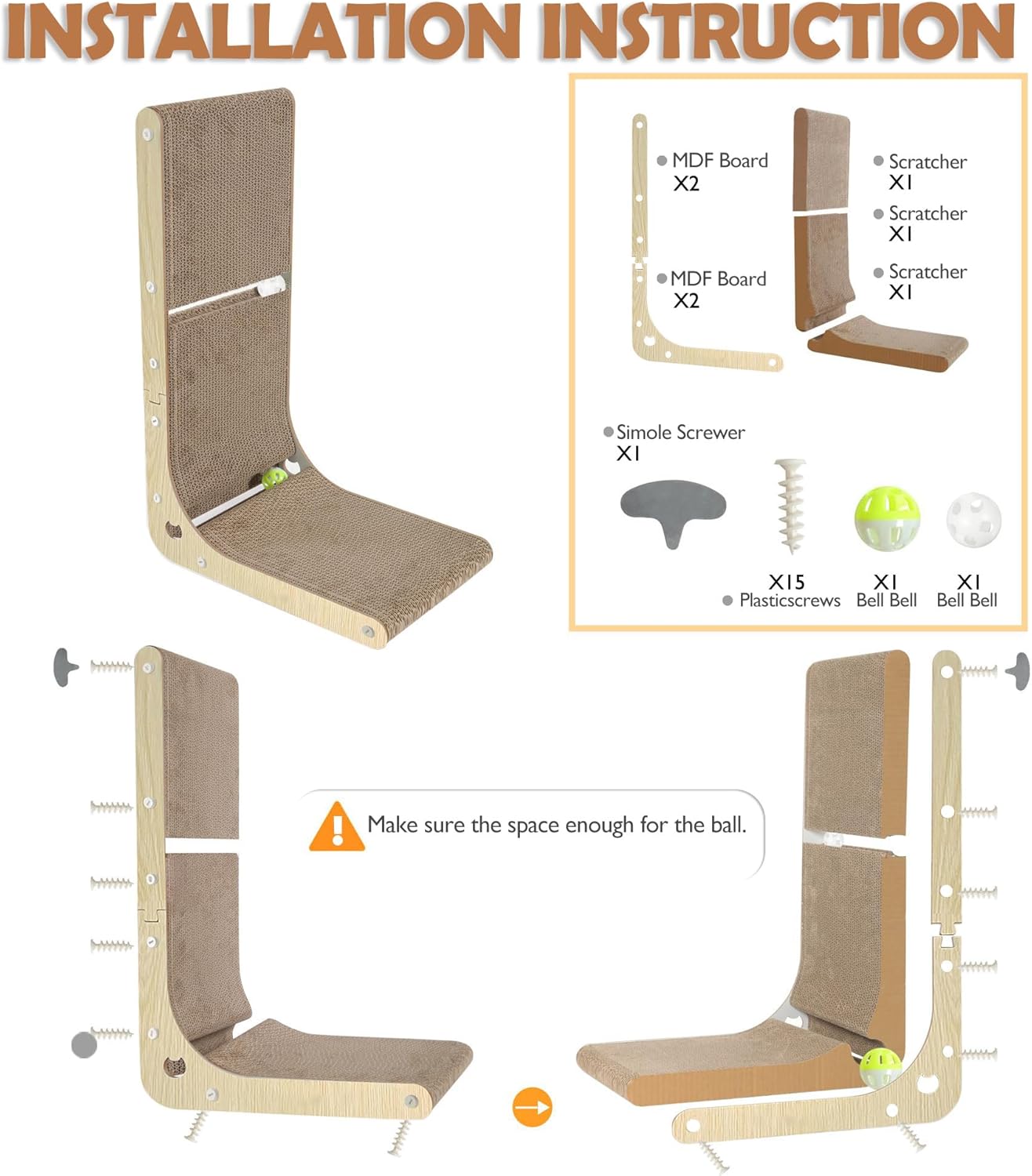 INSTALLATION INSTRUCTION

MDF Board X2

MDF Board X2

Scratcher X1

Scratcher X1

Scratcher X1

Simole Screwer X1

X15 Plasticscrews

X1 Bell Bell

X1 Bell Bell

Make sure the space enough for the ball.