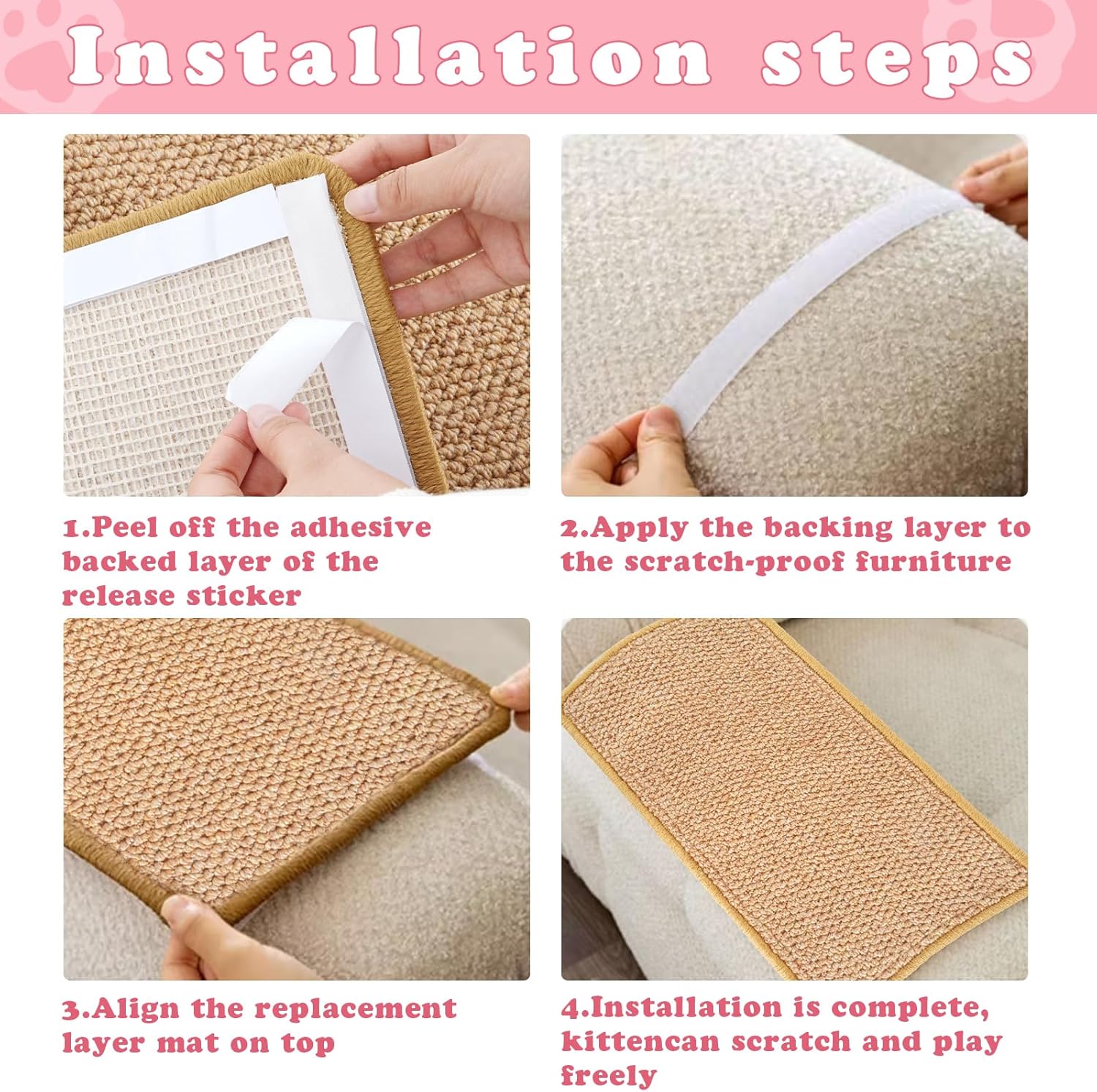 Installation steps

1.Peel off the adhesive backed layer of the release sticker

2.Apply the backing layer to the scratch-proof furniture

3.Align the replacement layer mat on top

4.Installation is complete, kittencan scratch and play freely