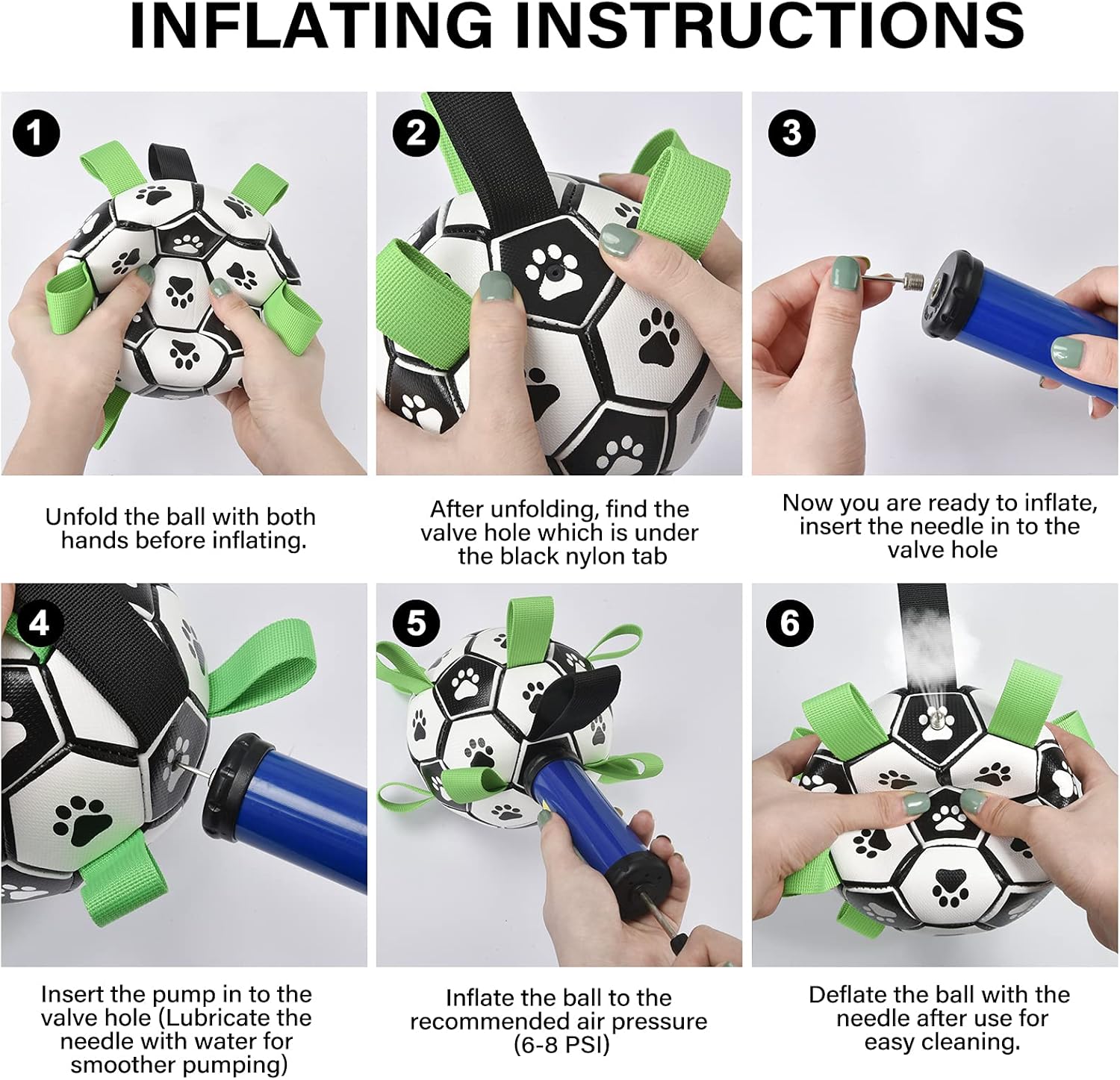 INFLATING INSTRUCTIONS

1

Unfold the ball with both hands before inflating.

2

After unfolding, find the valve hole which is under the black nylon tab

3

Now you are ready to inflate, insert the needle in to the valve hole

4

Insert the pump in to the valve hole (Lubricate the needle with water for smoother pumping)

5

Inflate the ball to the recommended air pressure (6-8 PSI)

6

Deflate the ball with the needle after use for easy cleaning.