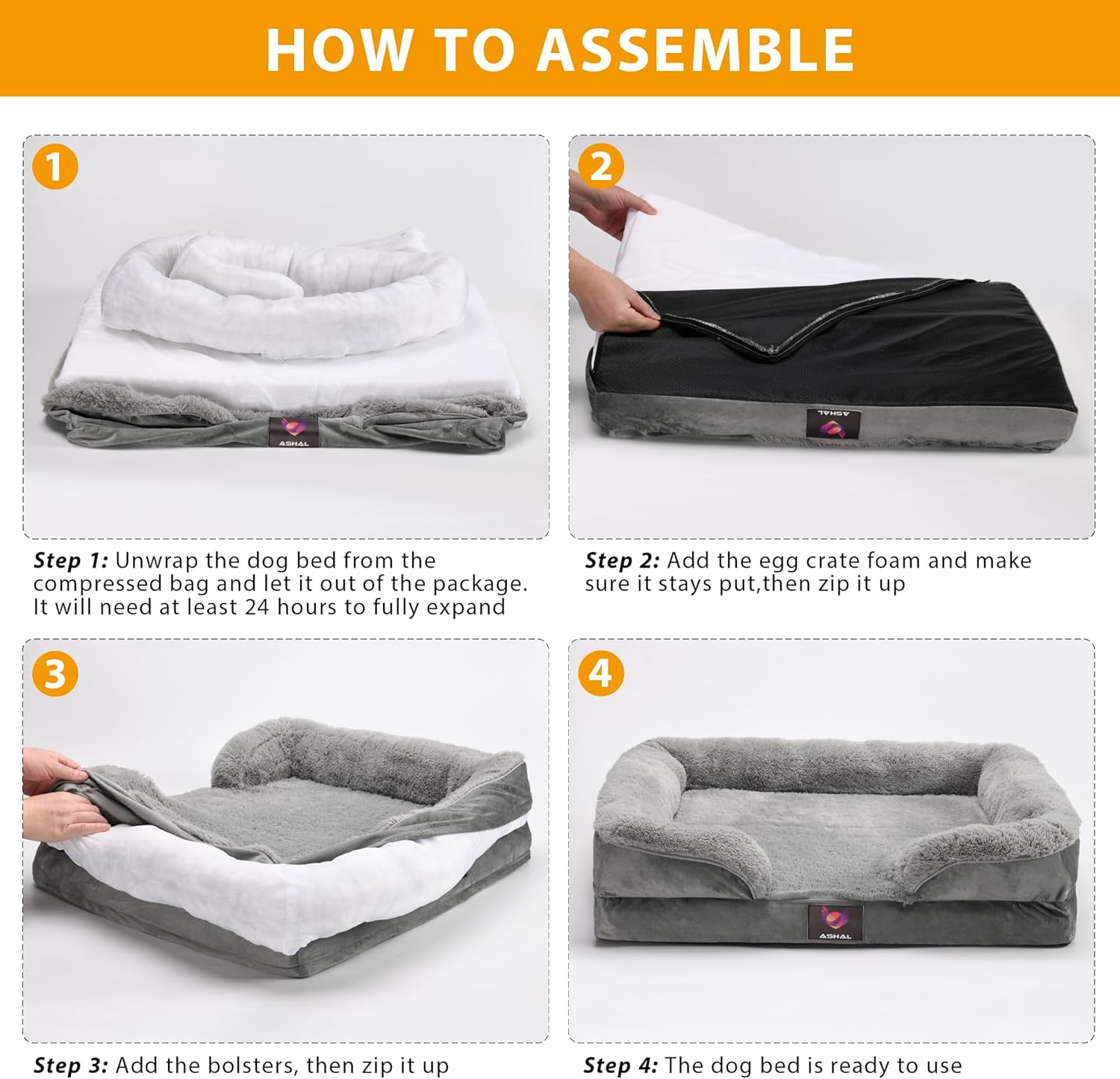 HOW TO ASSEMBLE

1

ASHAL

Step 1: Unwrap the dog bed from the compressed bag and let it out of the package. It will need at least 24 hours to fully expand

2

ASHAL

Step 2: Add the egg crate foam and make sure it stays put,then zip it up

3

Step 3: Add the bolsters, then zip it up

4

ASHAL

Step 4: The dog bed is ready to use