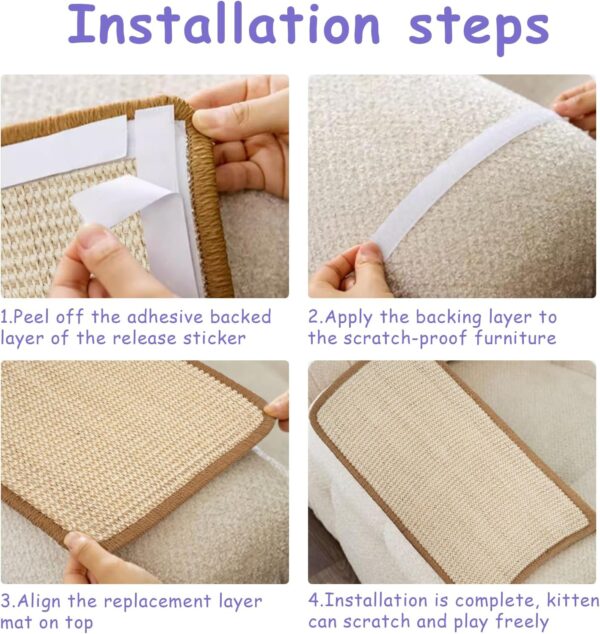 Installation steps

1.Peel off the adhesive backed layer of the release sticker

2.Apply the backing layer to the scratch-proof furniture

3.Align the replacement layer mat on top

4.Installation is complete, kitten can scratch and play freely