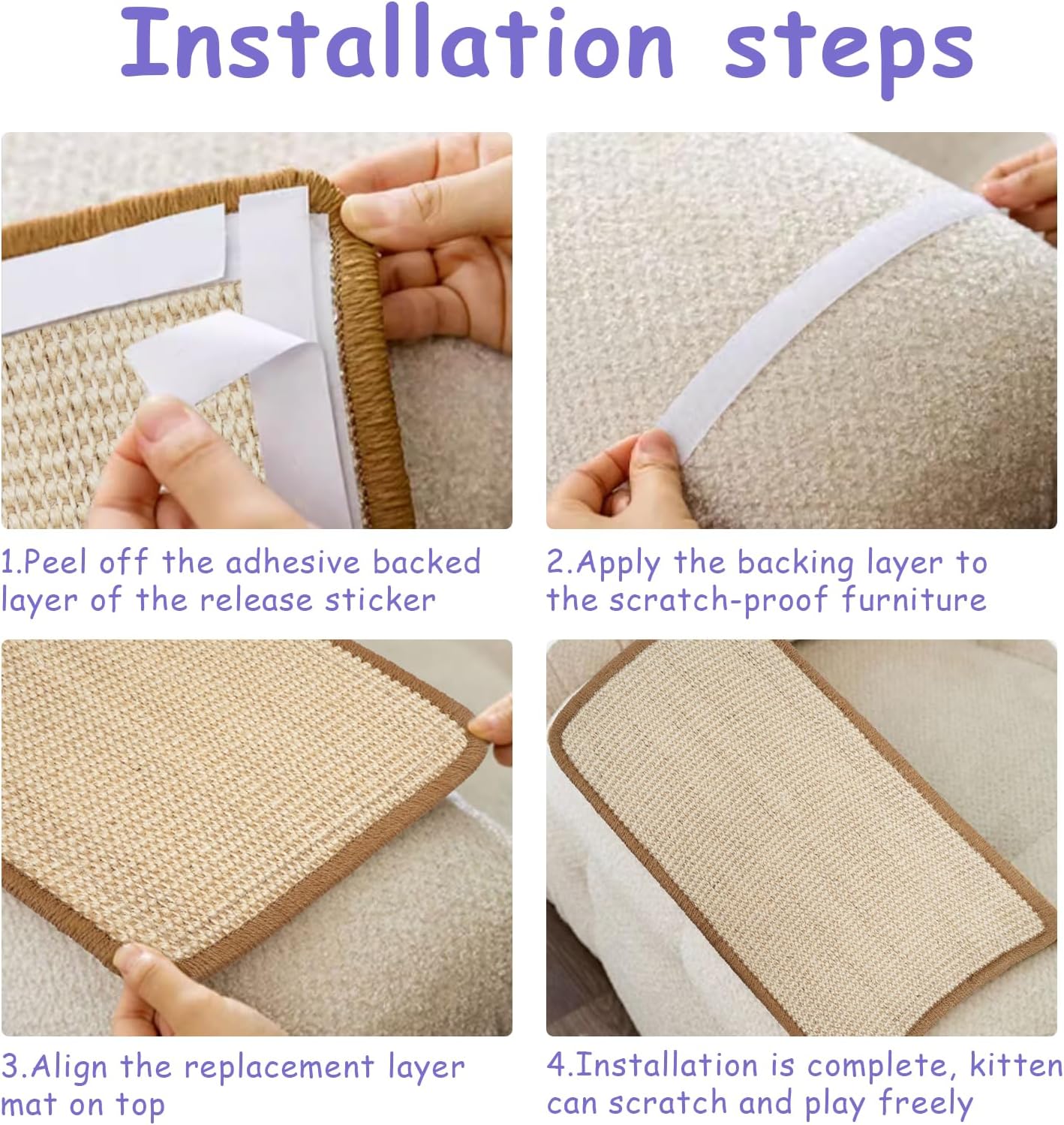 Installation steps

1.Peel off the adhesive backed layer of the release sticker

2.Apply the backing layer to the scratch-proof furniture

3.Align the replacement layer mat on top

4.Installation is complete, kitten can scratch and play freely