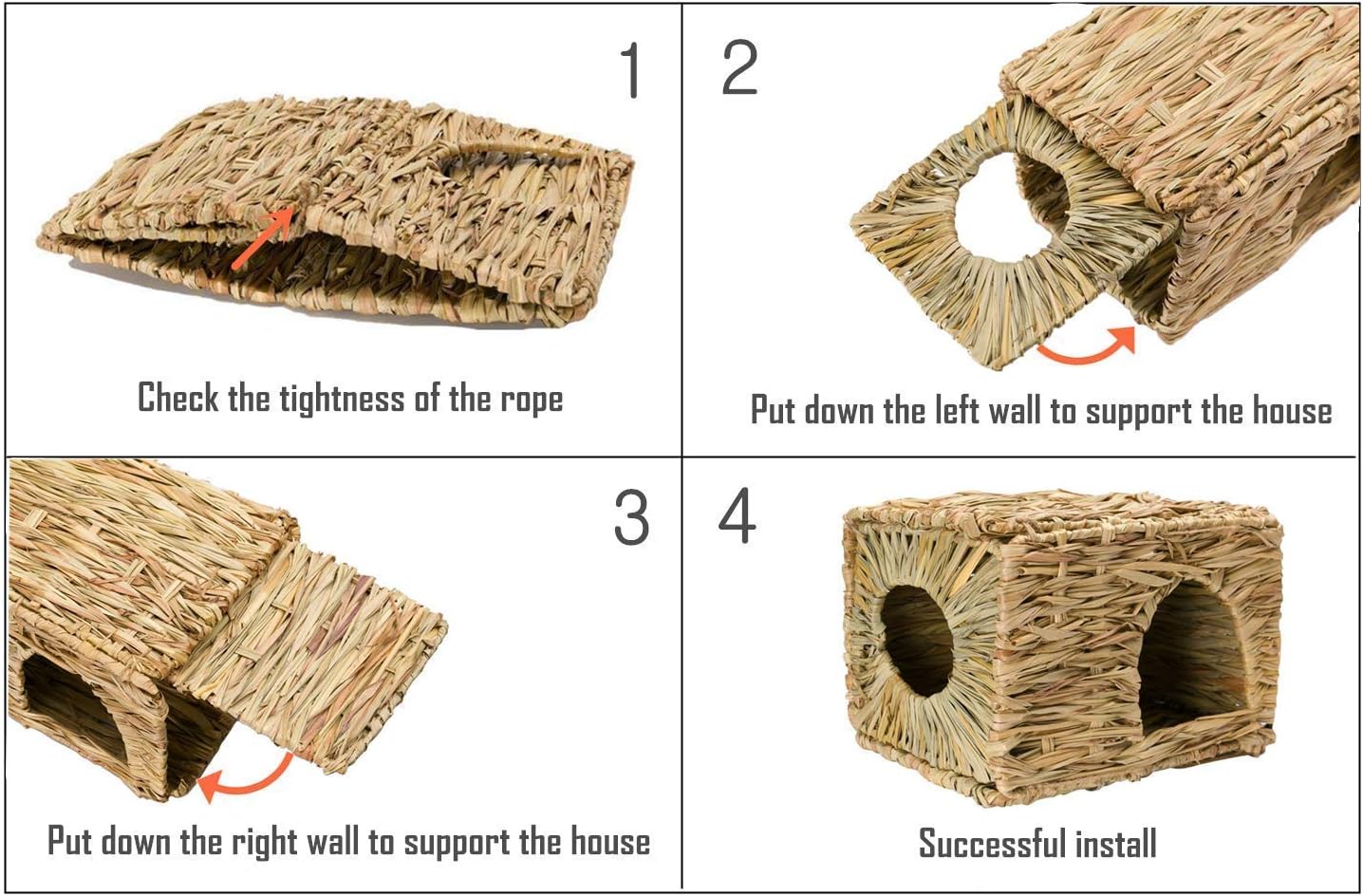 1

Check the tightness of the rope

2

Put down the left wall to support the house

3

Put down the right wall to support the house

4

Successful install