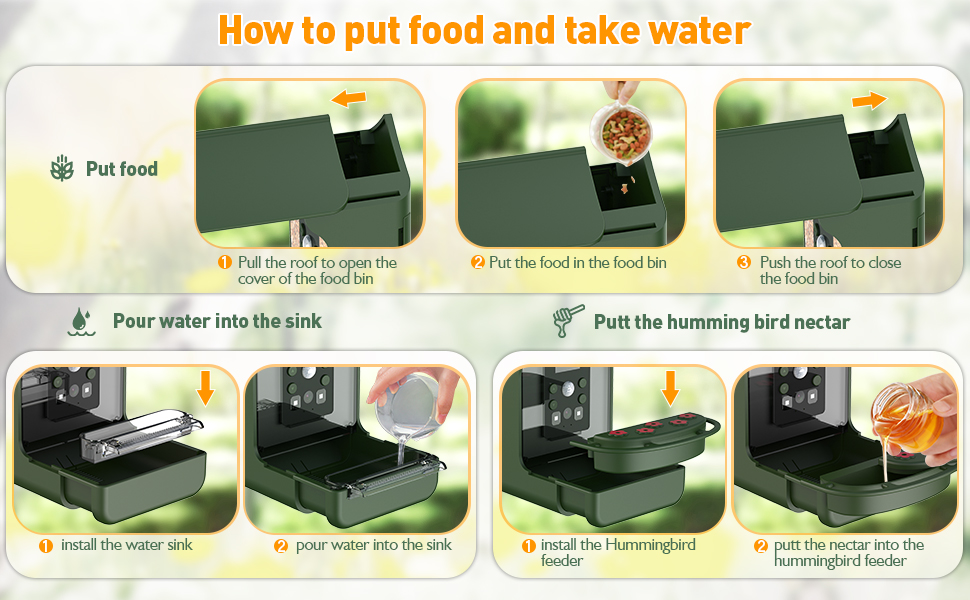 How to put food and take water

Put food

1 Pull the roof to open the cover of the food bin

2 Put the food in the food bin

3 Push the roof to close the food bin

Pour water into the sink

1 install the water sink

2 pour water into the sink

Putt the humming bird nectar

1 install the Hummingbird feeder

2 putt the nectar into the hummingbird feeder