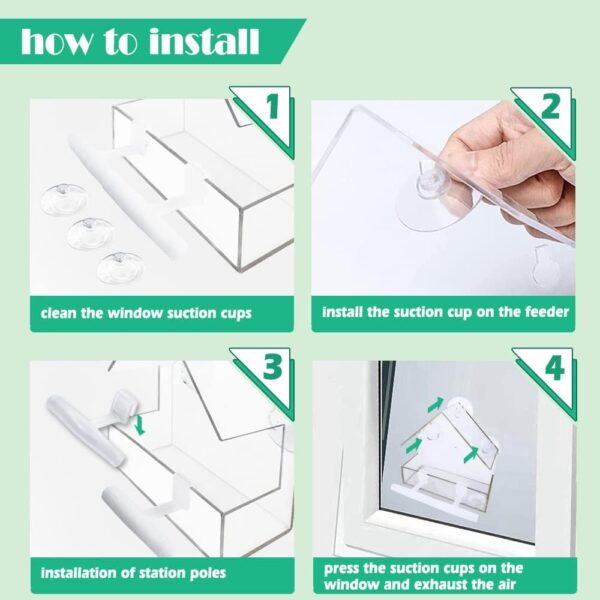 how to install

1

clean the window suction cups

2

install the suction cup on the feeder

3

installation of station poles

4

press the suction cups on the window and exhaust the air