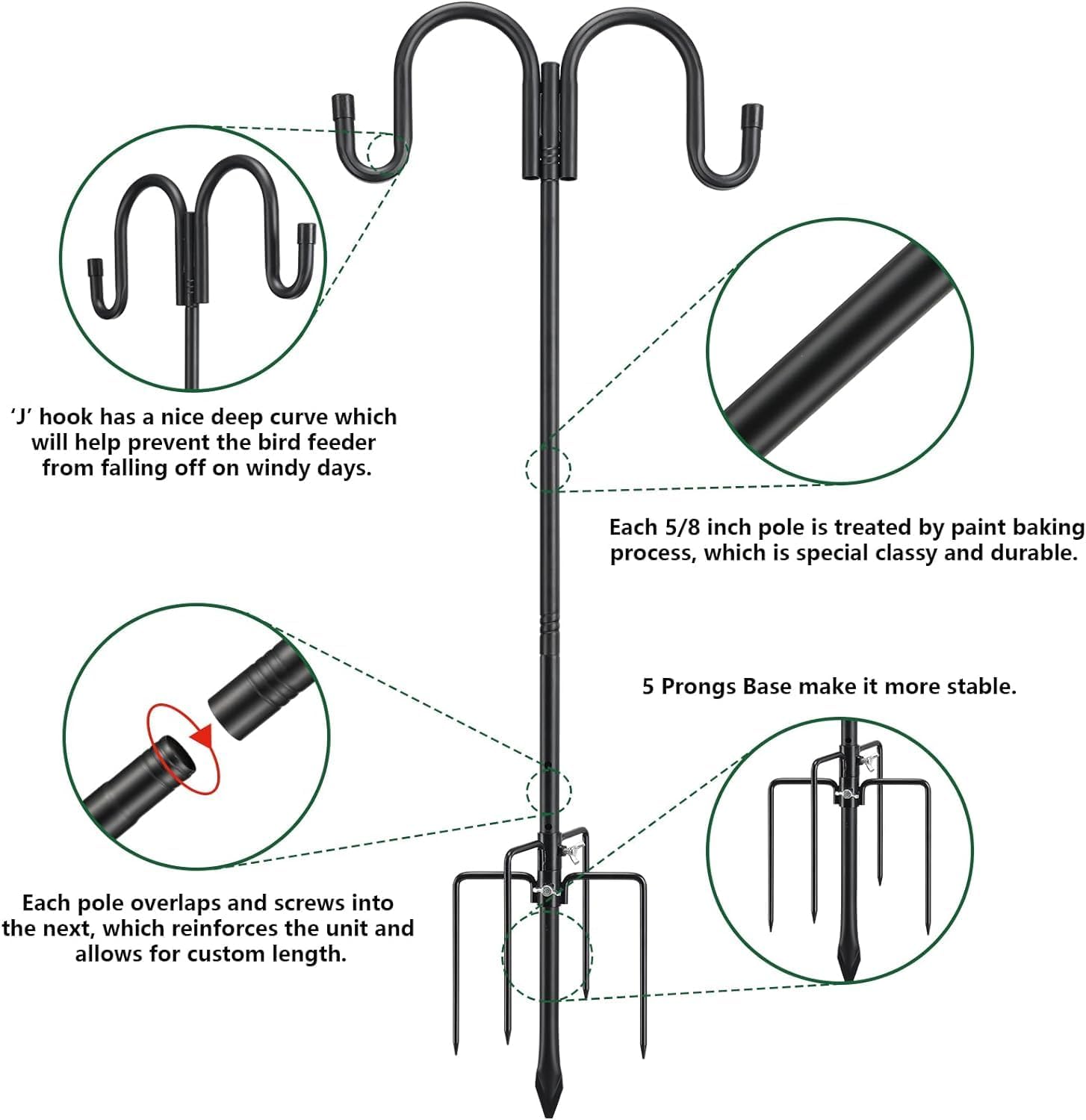 ‘J’ hook has a nice deep curve which will help prevent the bird feeder from falling off on windy days.

Each 5/8 inch pole is treated by paint baking process, which is special classy and durable.

5 Prongs Base make it more stable.

Each pole overlaps and screws into the next, which reinforces the unit and allows for custom length.