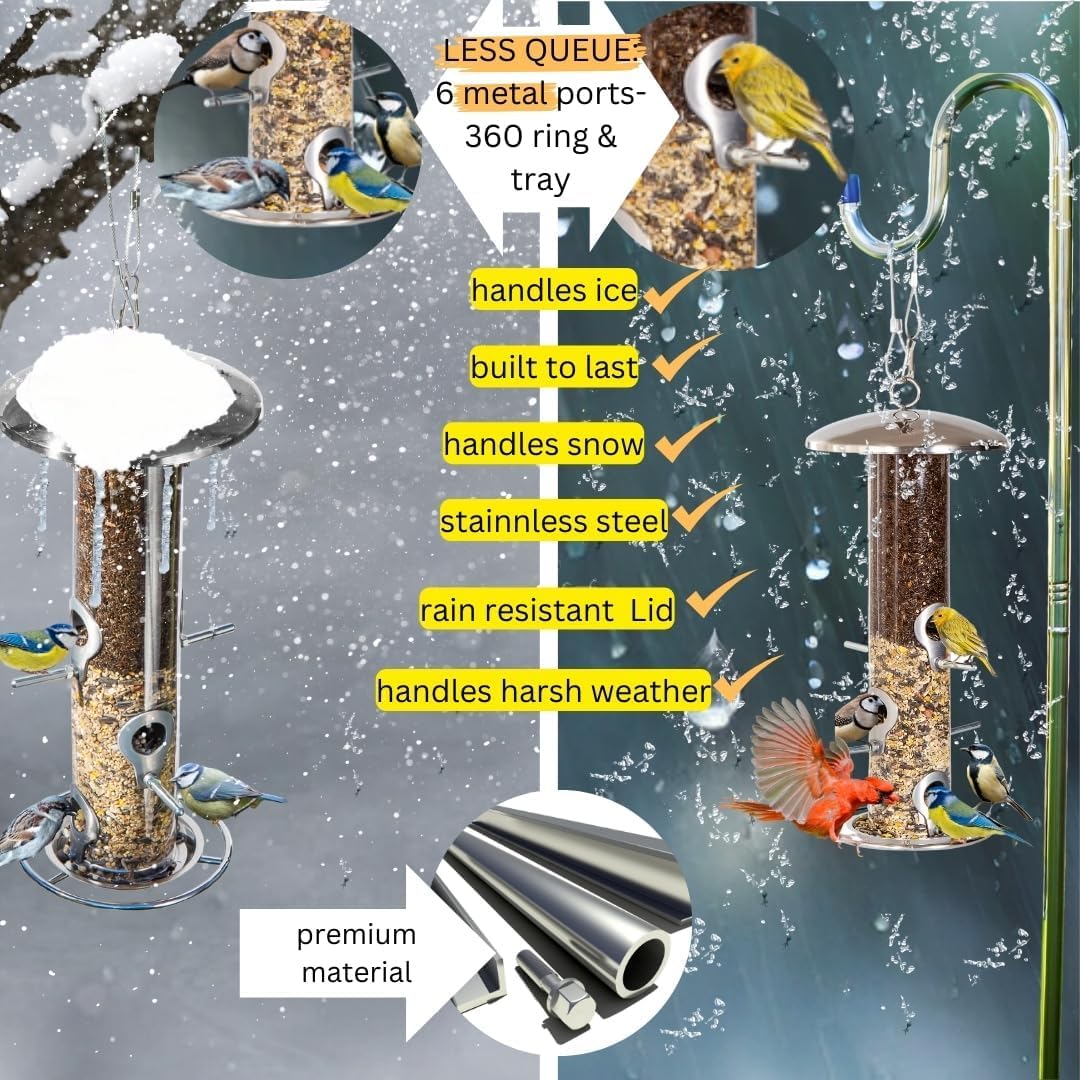 LESS QUEUE:
6 metal ports-
360 ring &
tray

handles ice

built to last

handles snow

stainnless steel

rain resistant Lid

handles harsh weather

premium
material