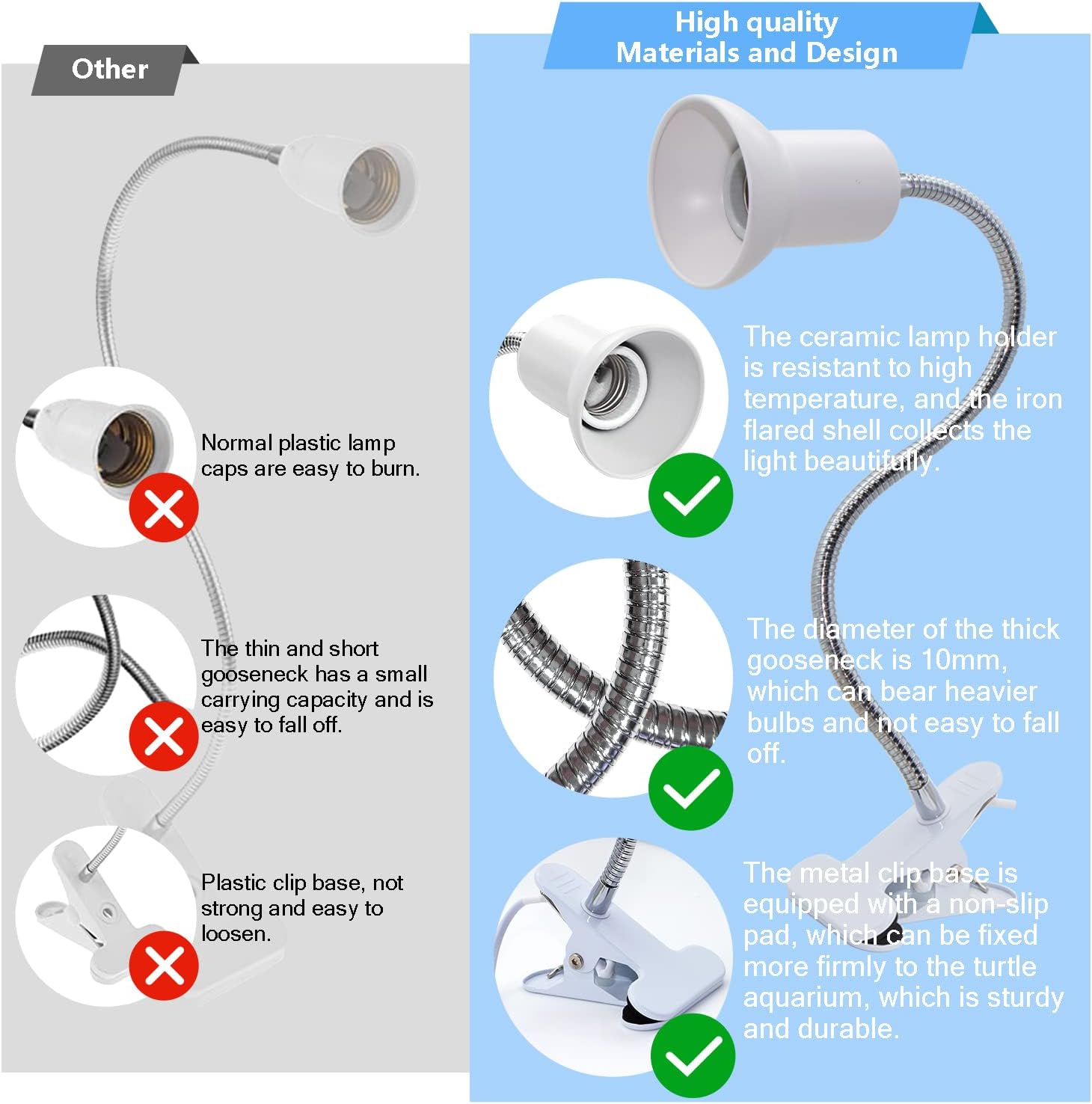 Other

Normal plastic lamp caps are easy to burn.

The thin and short gooseneck has a small carrying capacity and is easy to fall off.

Plastic clip base, not strong and easy to loosen.

High quality Materials and Design

The ceramic lamp holder is resistant to high temperature, and the iron flared shell collects the light beautifully.

The diameter of the thick gooseneck is 10mm, which can bear heavier bulbs and not easy to fall off.

The metal clip base is equipped with a non-slip pad, which can be fixed more firmly to the turtle aquarium, which is sturdy and durable.