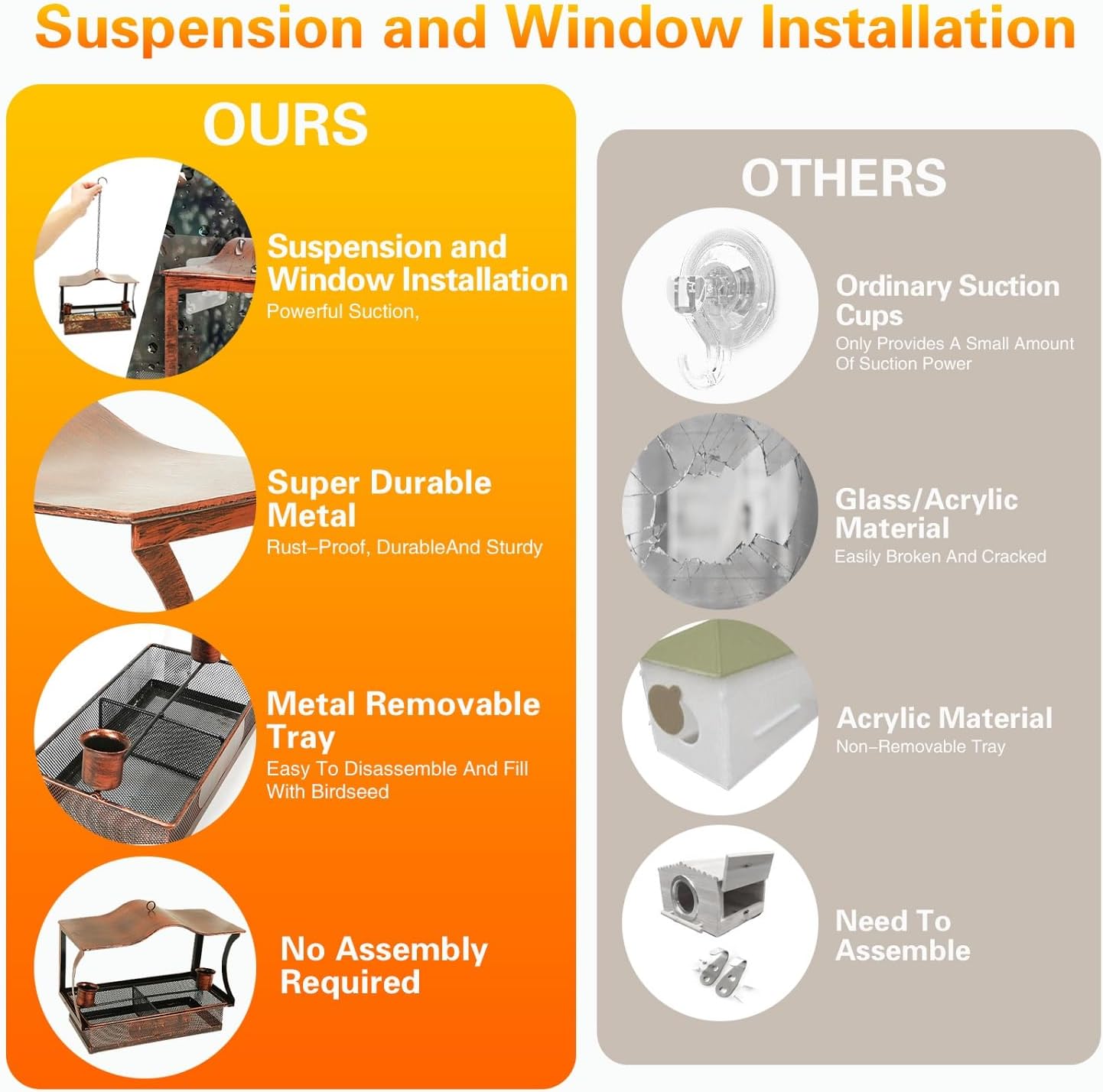 Suspension and Window Installation

OURS

Suspension and Window Installation
Powerful Suction,

Super Durable Metal
Rust–Proof, DurableAnd Sturdy

Metal Removable Tray
Easy To Disassemble And Fill With Birdseed

No Assembly Required

OTHERS

Ordinary Suction Cups
Only Provides A Small Amount Of Suction Power

Glass/Acrylic Material
Easily Broken And Cracked

Acrylic Material
Non–Removable Tray

Need To Assemble