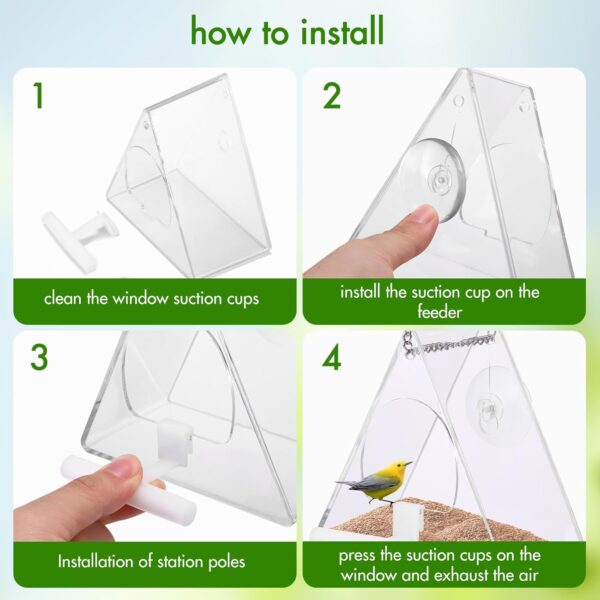 how to install

1

clean the window suction cups

2

install the suction cup on the feeder

3

Installation of station poles

4

press the suction cups on the window and exhaust the air