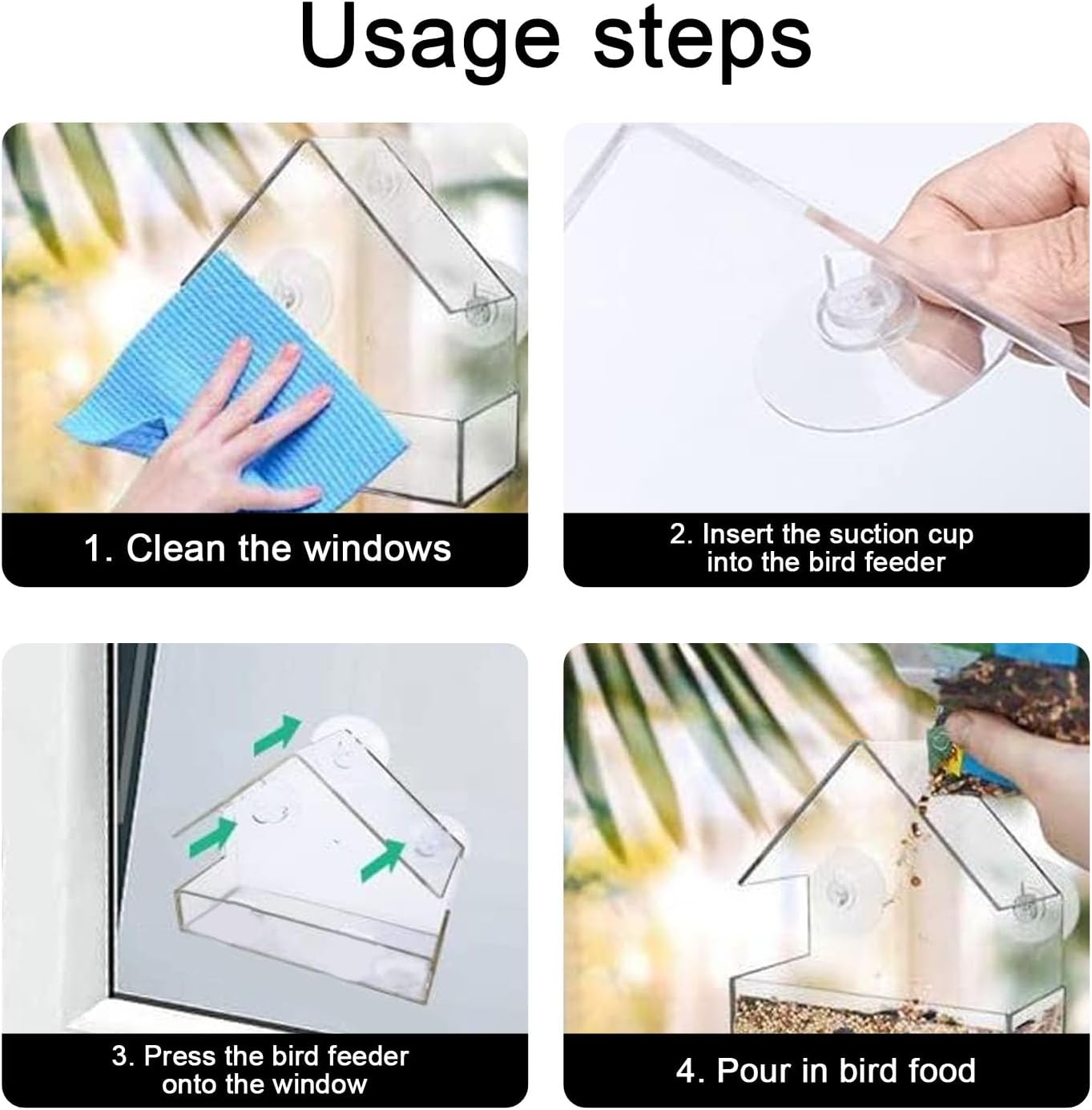 Usage steps

1. Clean the windows

2. Insert the suction cup into the bird feeder

3. Press the bird feeder onto the window

4. Pour in bird food