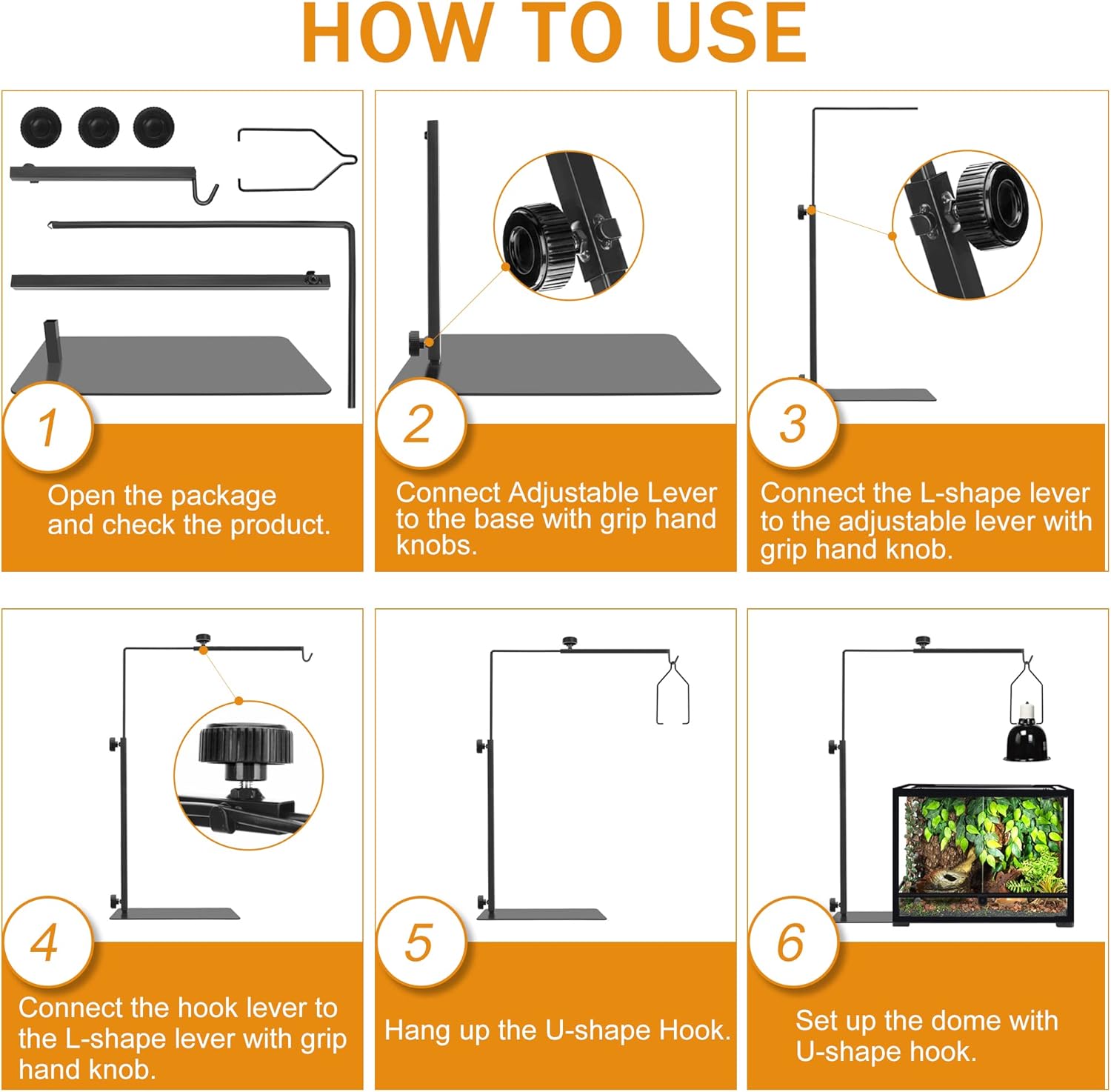 HOW TO USE

1

Open the package and check the product.

2

Connect Adjustable Lever to the base with grip hand knobs.

3

Connect the L-shape lever to the adjustable lever with grip hand knob.

4

Connect the hook lever to the L-shape lever with grip hand knob.

5

Hang up the U-shape Hook.

6

Set up the dome with U-shape hook.