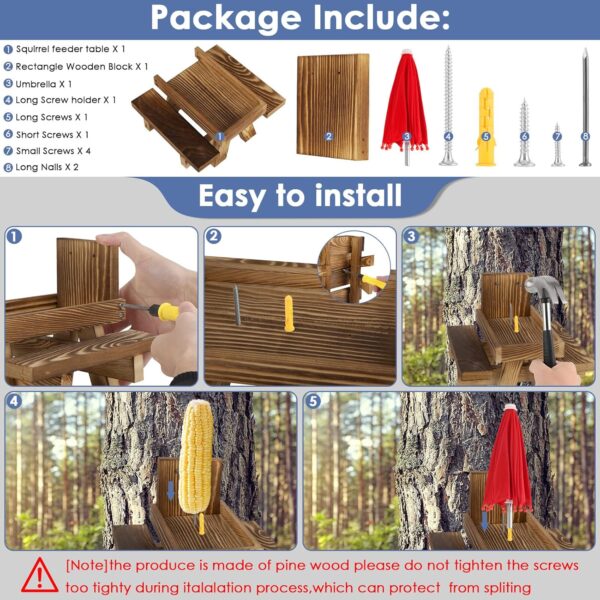 Package Include:

1 Squirrel feeder table X 1
2 Rectangle Wooden Block X 1
3 Umbrella X 1
4 Long Screw holder X 1
5 Long Screws X 1
6 Short Screws X 1
7 Small Screws X 4
8 Long Nails X 2

1 2 3 4 5 6 7 8

Easy to install

1

2

3

4

5

[Note]the produce is made of pine wood please do not tighten the screws too tighty during italalation process,which can protect from spliting