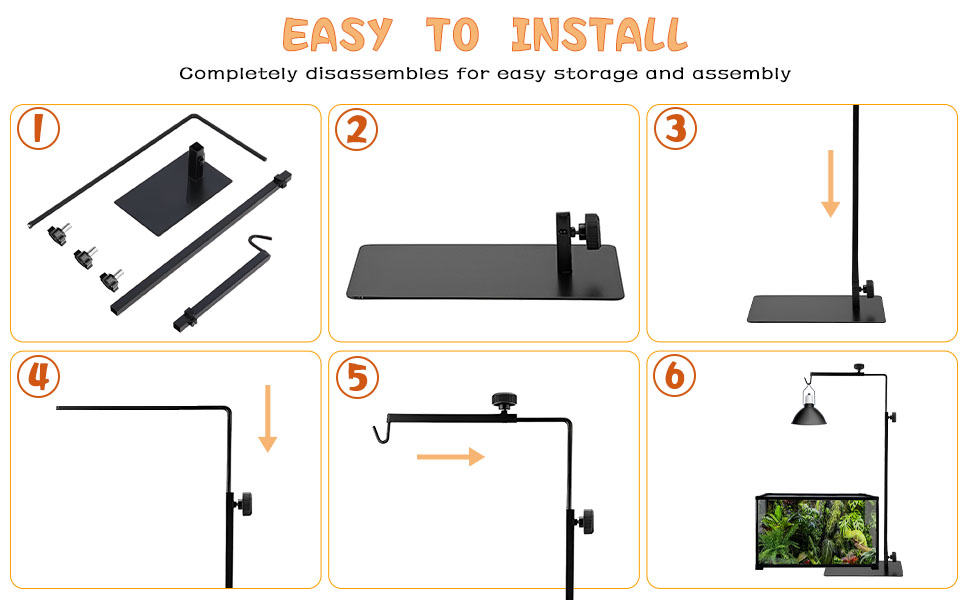 EASY TO INSTALL

Completely disassembles for easy storage and assembly

1

2

3

4

5

6