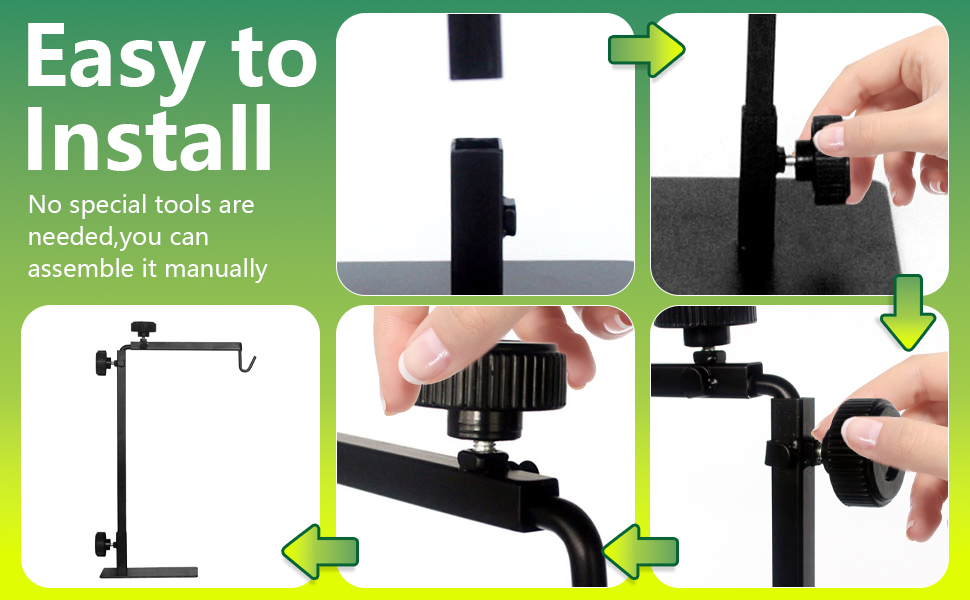 Easy to Install

No special tools are needed,you can assemble it manually