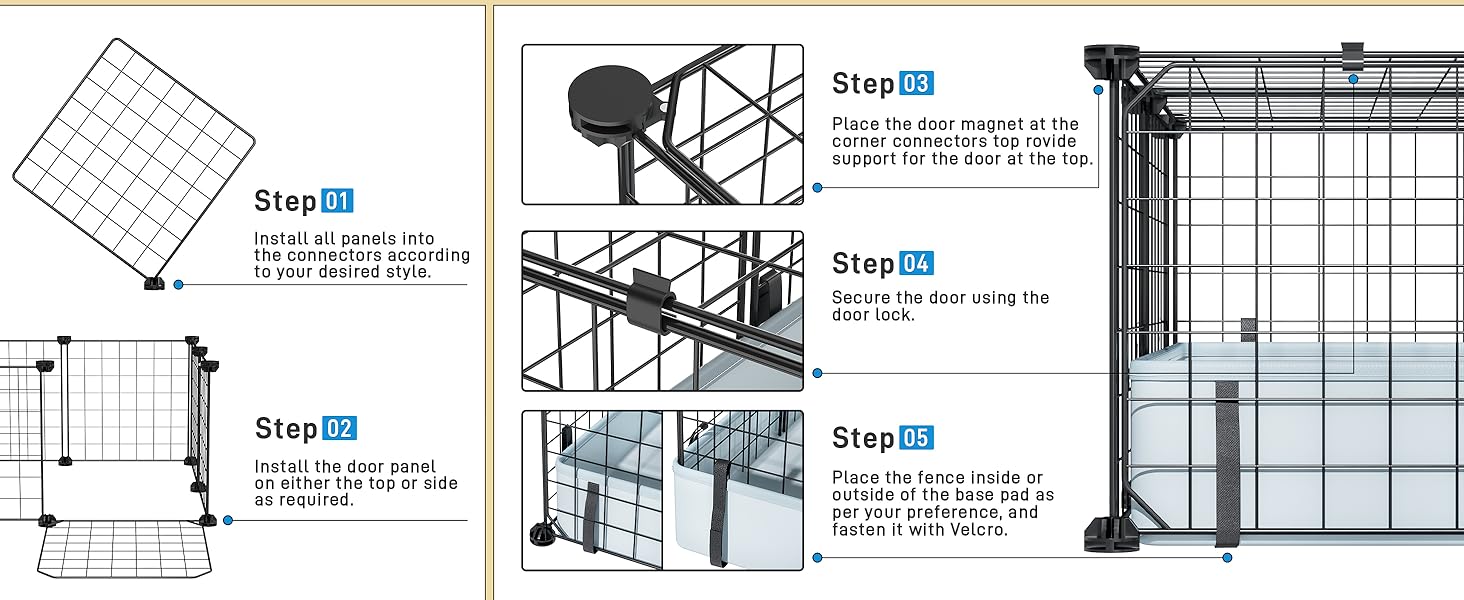 Step 01

Install all panels into the connectors according to your desired style.

Step 02

Install the door panel on either the top or side as required.

Step 03

Place the door magnet at the corner connectors top rovide support for the door at the top.

Step 04

Secure the door using the door lock.

Step 05

Place the fence inside or outside of the base pad as per your preference, and fasten it with Velcro.