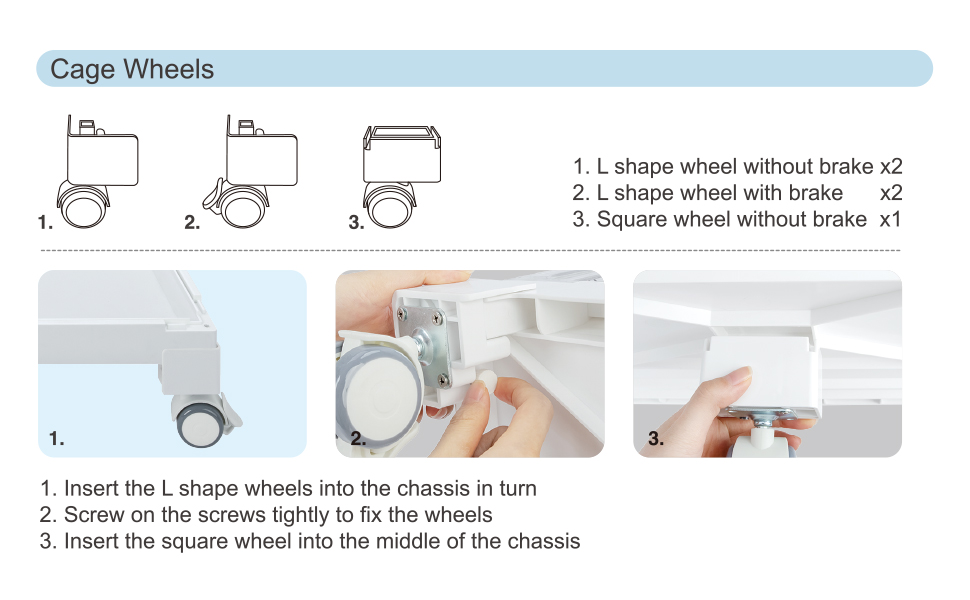 Cage Wheels

1.

2.

3.

1. L shape wheel without brake x2
2. L shape wheel with brake x2
3. Square wheel without brake x1

1.

2.

3.

1. Insert the L shape wheels into the chassis in turn
2. Screw on the screws tightly to fix the wheels
3. Insert the square wheel into the middle of the chassis