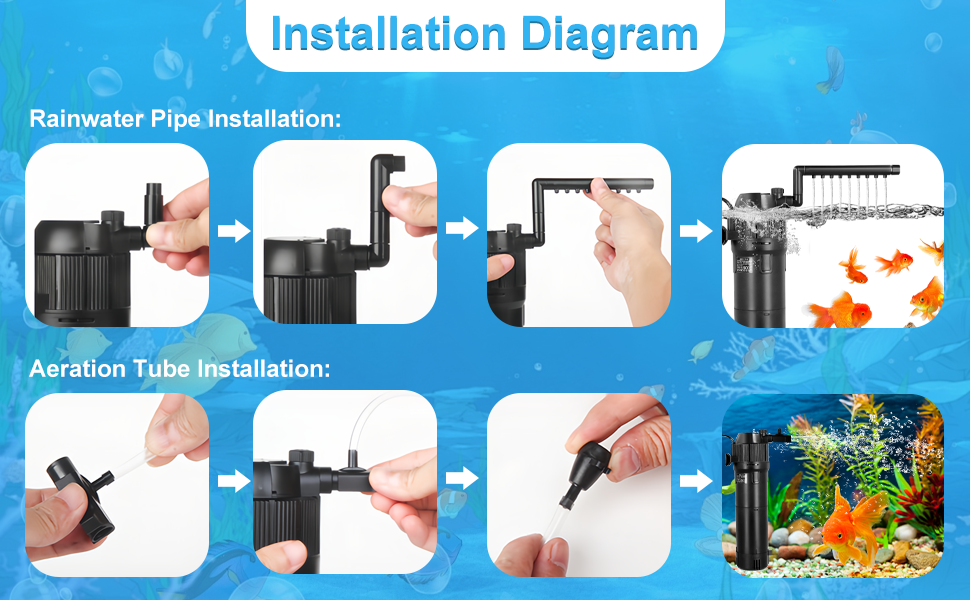 Installation Diagram

Rainwater Pipe Installation:

Aeration Tube Installation: