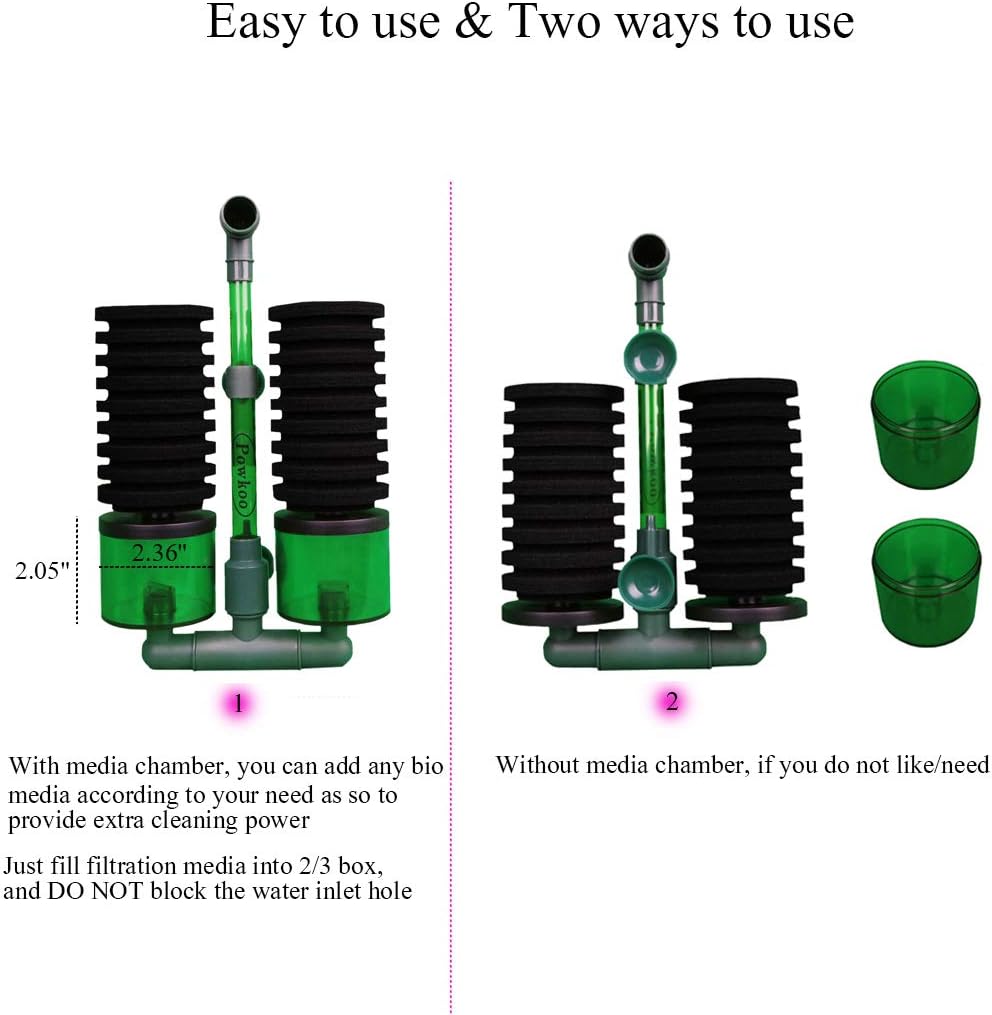 Easy to use & Two ways to use

Powkoo

2.36"

2.05"

1

With media chamber, you can add any bio media according to your need as so to provide extra cleaning power

Just fill filtration media into 2/3 box, and DO NOT block the water inlet hole

Powkoo

2

Without media chamber, if you do not like/need