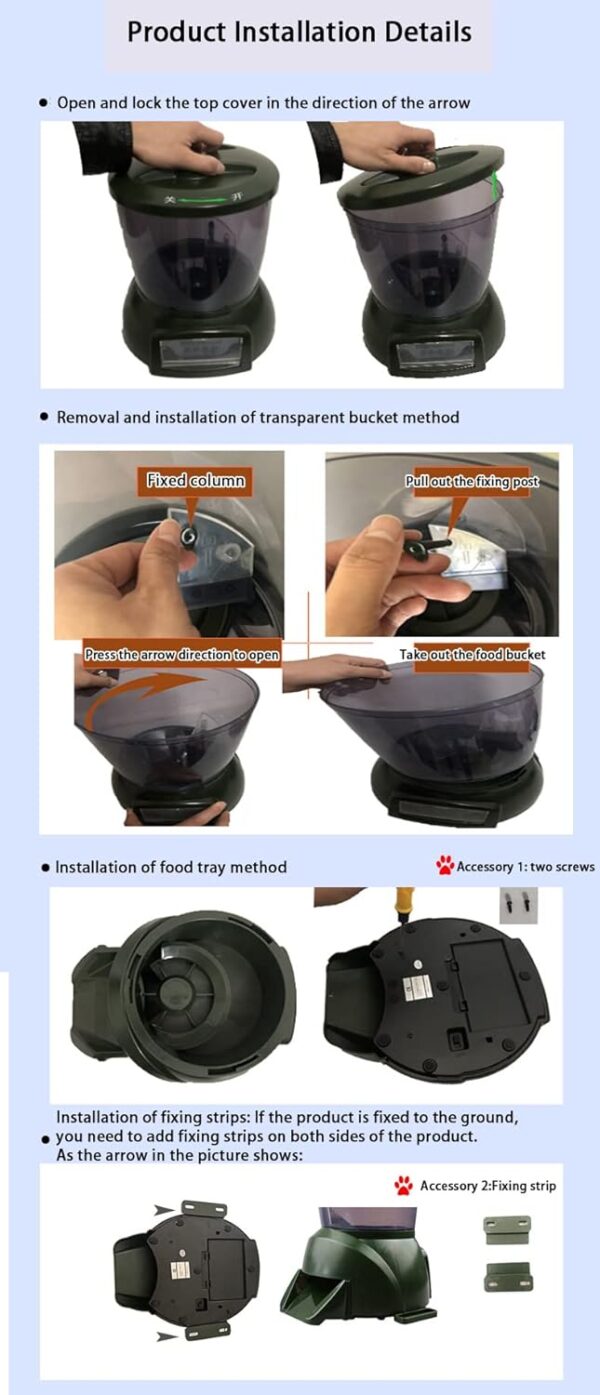 Product Installation Details

• Open and lock the top cover in the direction of the arrow

关 开

• Removal and installation of transparent bucket method

Fixed column

Pull out the fixing post

Press the arrow direction to open

Take out the food bucket

• Installation of food tray method

Accessory 1: two screws

• Installation of fixing strips: If the product is fixed to the ground, you need to add fixing strips on both sides of the product. As the arrow in the picture shows:

Accessory 2:Fixing strip