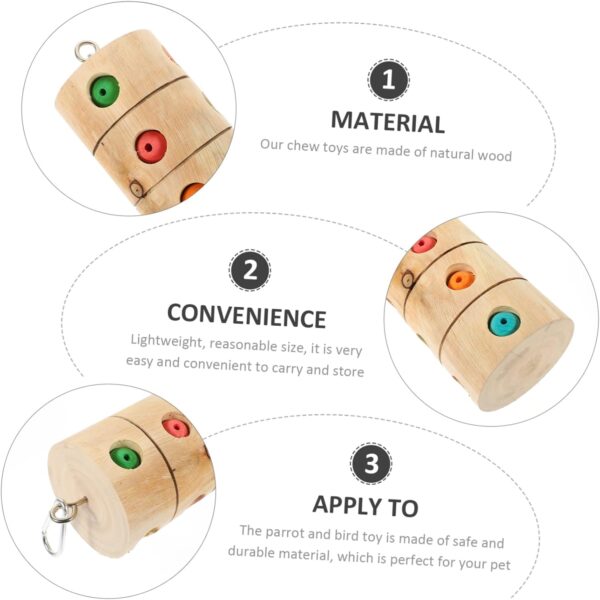 1

MATERIAL

Our chew toys are made of natural wood

2

CONVENIENCE

Lightweight, reasonable size, it is very easy and convenient to carry and store

3

APPLY TO

The parrot and bird toy is made of safe and durable material, which is perfect for your pet