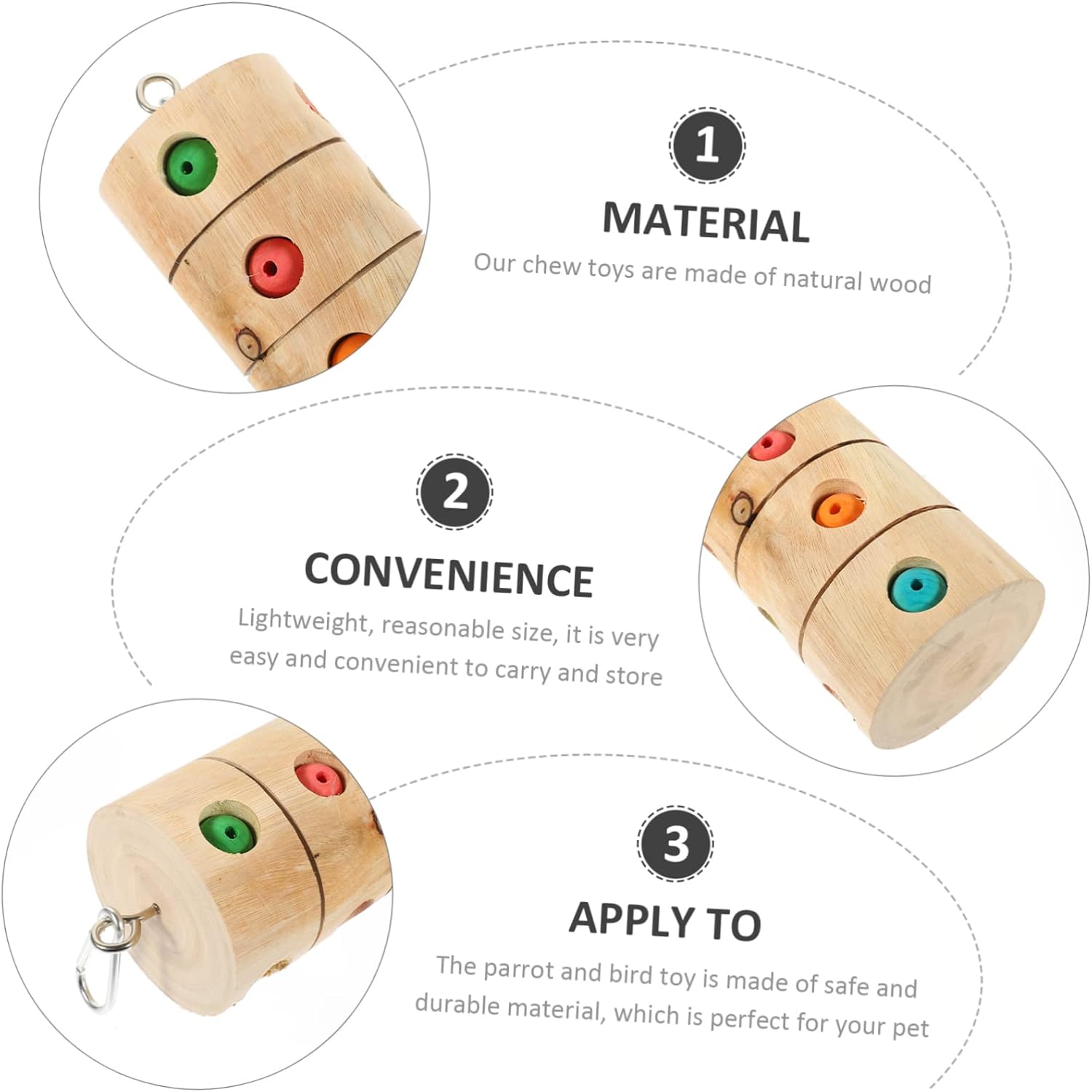 1

MATERIAL

Our chew toys are made of natural wood

2

CONVENIENCE

Lightweight, reasonable size, it is very easy and convenient to carry and store

3

APPLY TO

The parrot and bird toy is made of safe and durable material, which is perfect for your pet