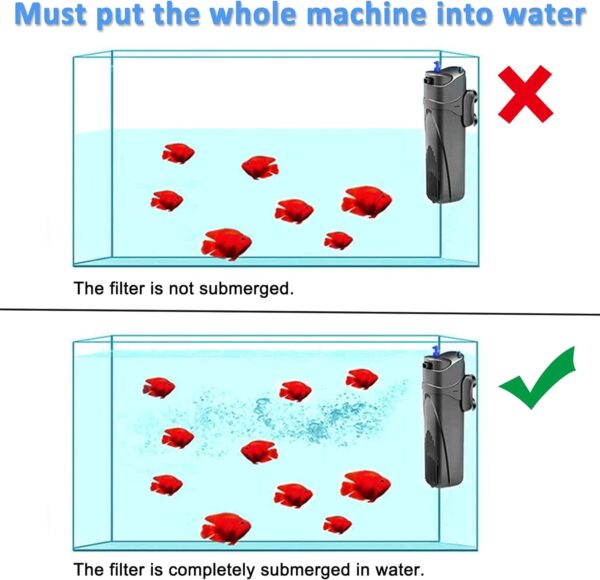 Must put the whole machine into water

The filter is not submerged.

The filter is completely submerged in water.