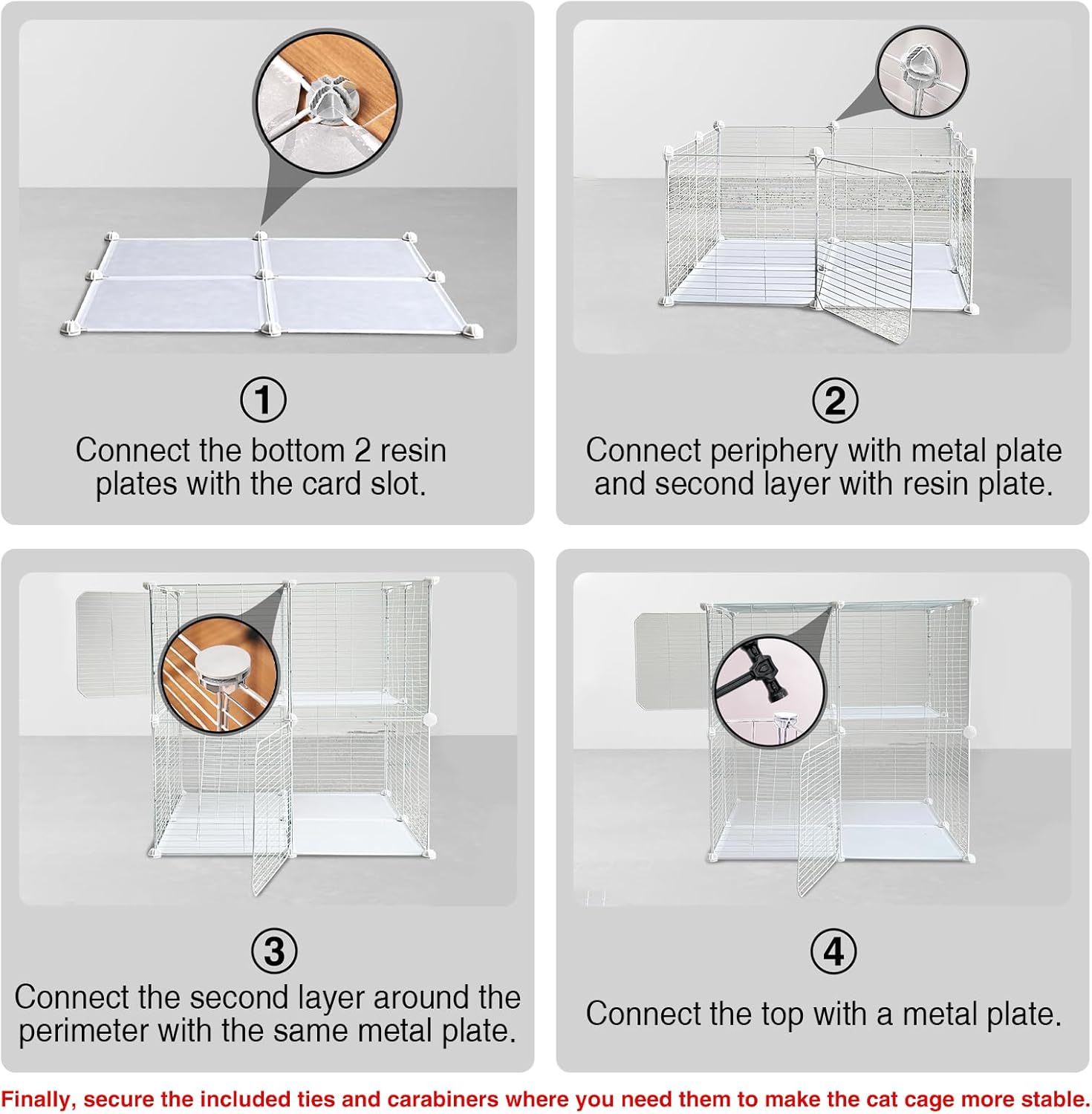 ①
Connect the bottom 2 resin plates with the card slot.

②
Connect periphery with metal plate and second layer with resin plate.

③
Connect the second layer around the perimeter with the same metal plate.

④
Connect the top with a metal plate.

Finally, secure the included ties and carabiners where you need them to make the cat cage more stable.