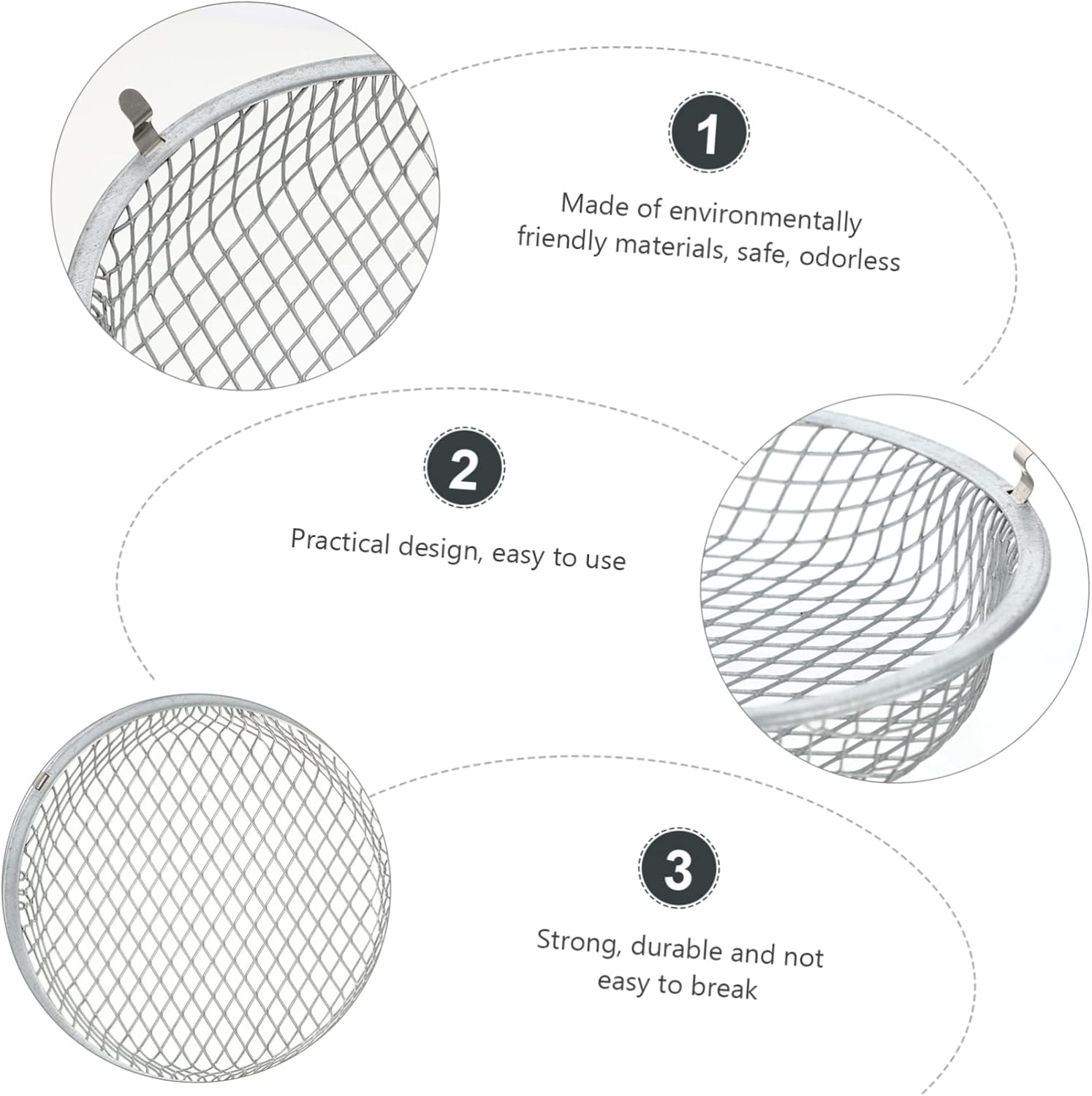 1

Made of environmentally friendly materials, safe, odorless

2

Practical design, easy to use

3

Strong, durable and not easy to break