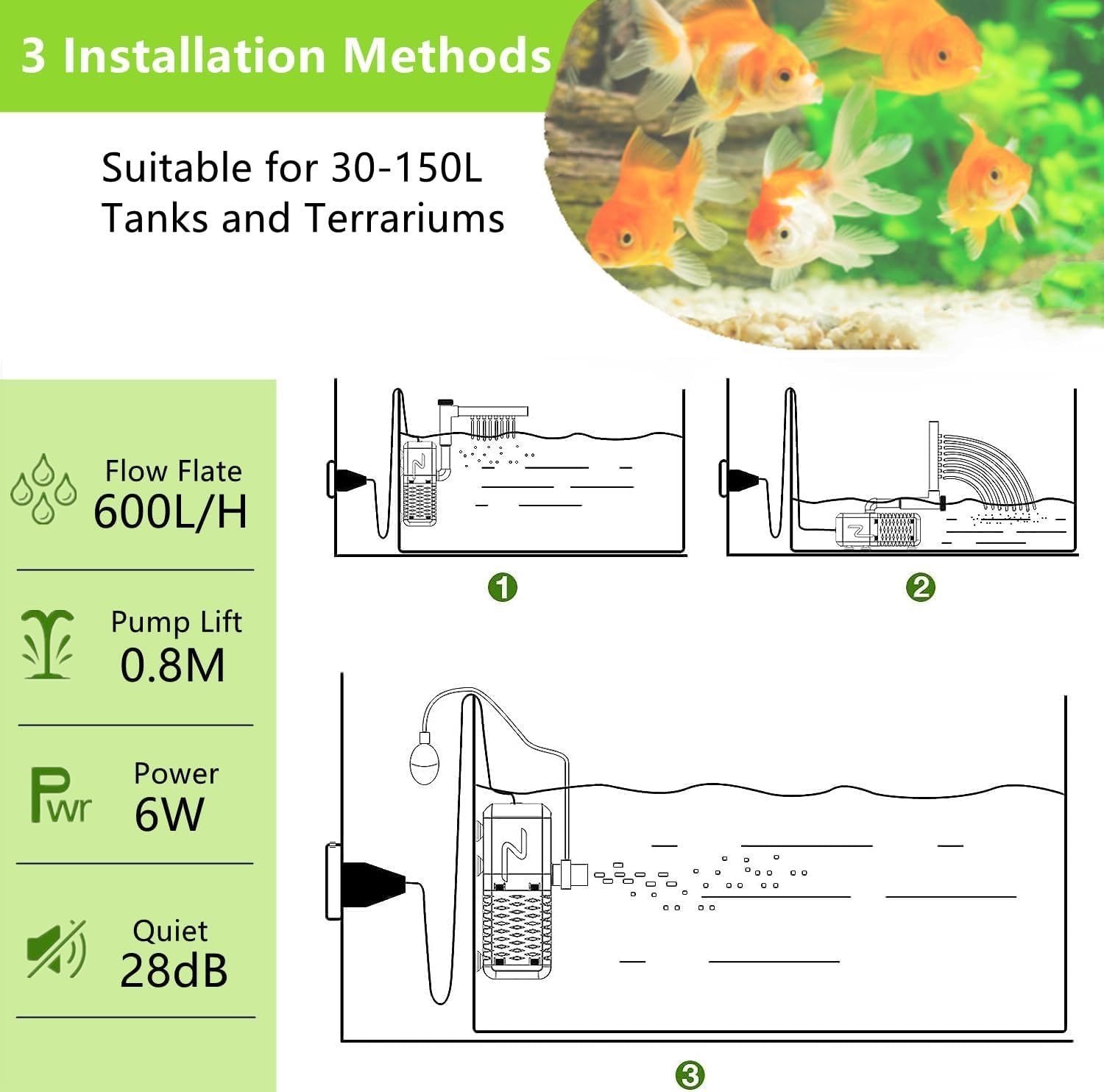 3 Installation Methods

Suitable for 30-150L Tanks and Terrariums

Flow Flate
600L/H

Pump Lift
0.8M

Pwr
Power
6W

Quiet
28dB

1

2

3