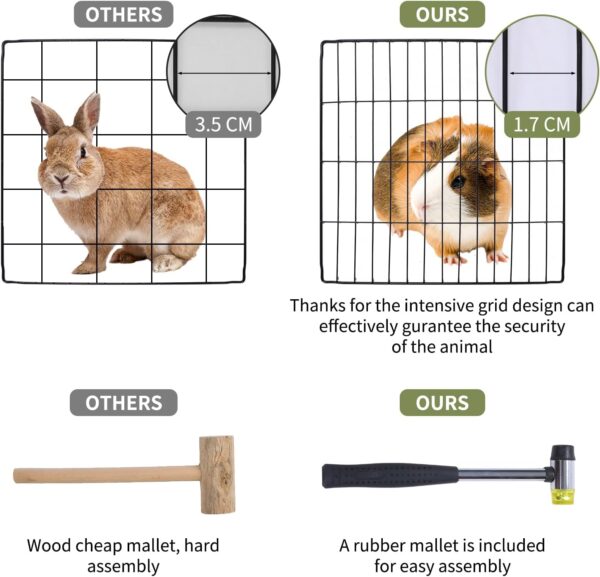 OTHERS

3.5 CM

OURS

1.7 CM

Thanks for the intensive grid design can effectively gurantee the security of the animal

OTHERS

Wood cheap mallet, hard assembly

OURS

A rubber mallet is included for easy assembly