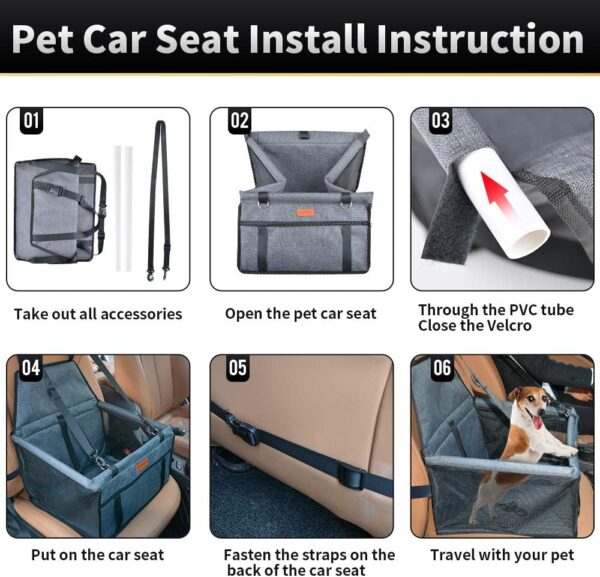 Pet Car Seat Install Instruction

01

Take out all accessories

02

Open the pet car seat

03

Through the PVC tube
Close the Velcro

04

Put on the car seat

05

Fasten the straps on the back of the car seat

06

Travel with your pet