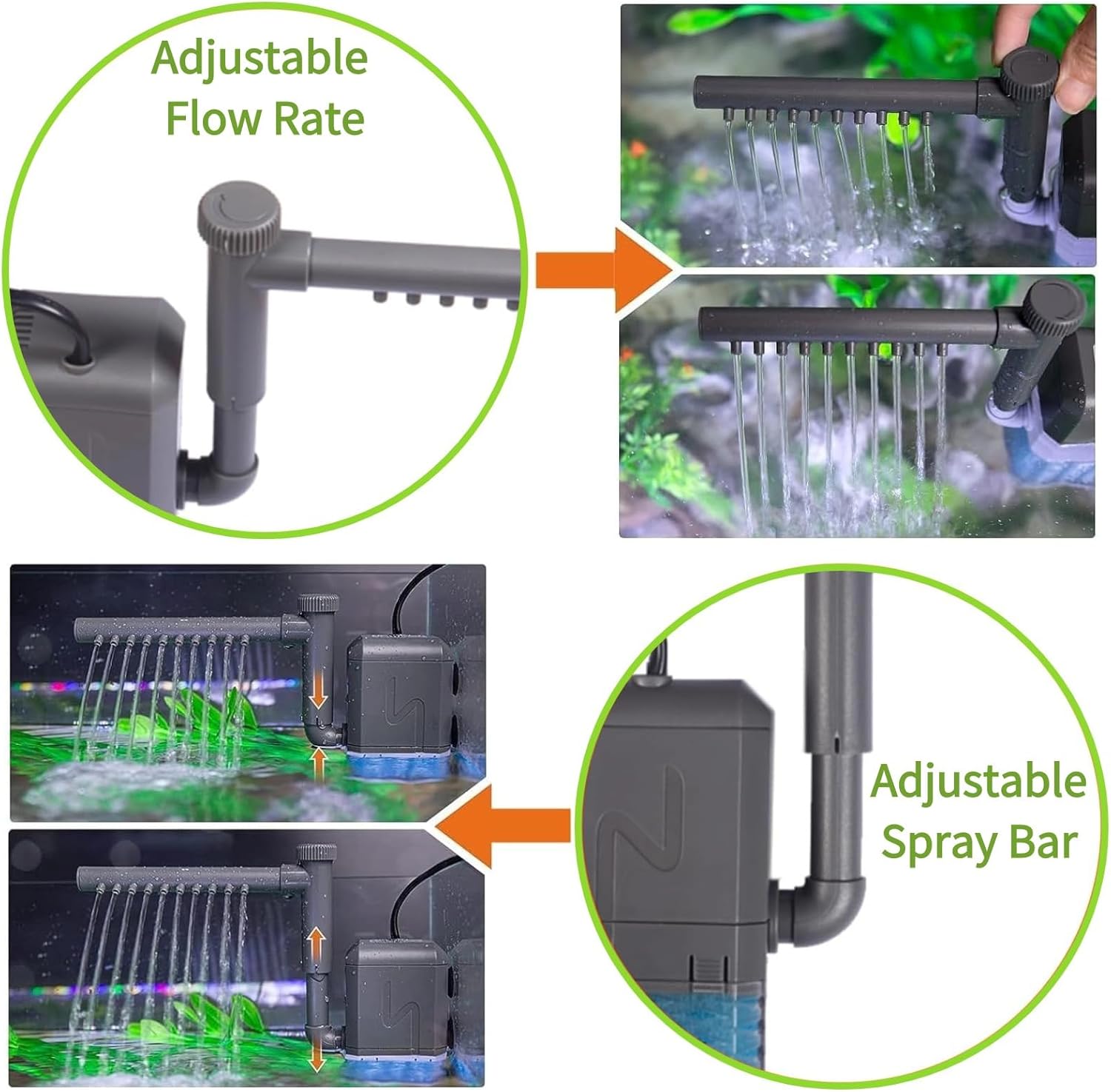 Adjustable Flow Rate

Adjustable Spray Bar