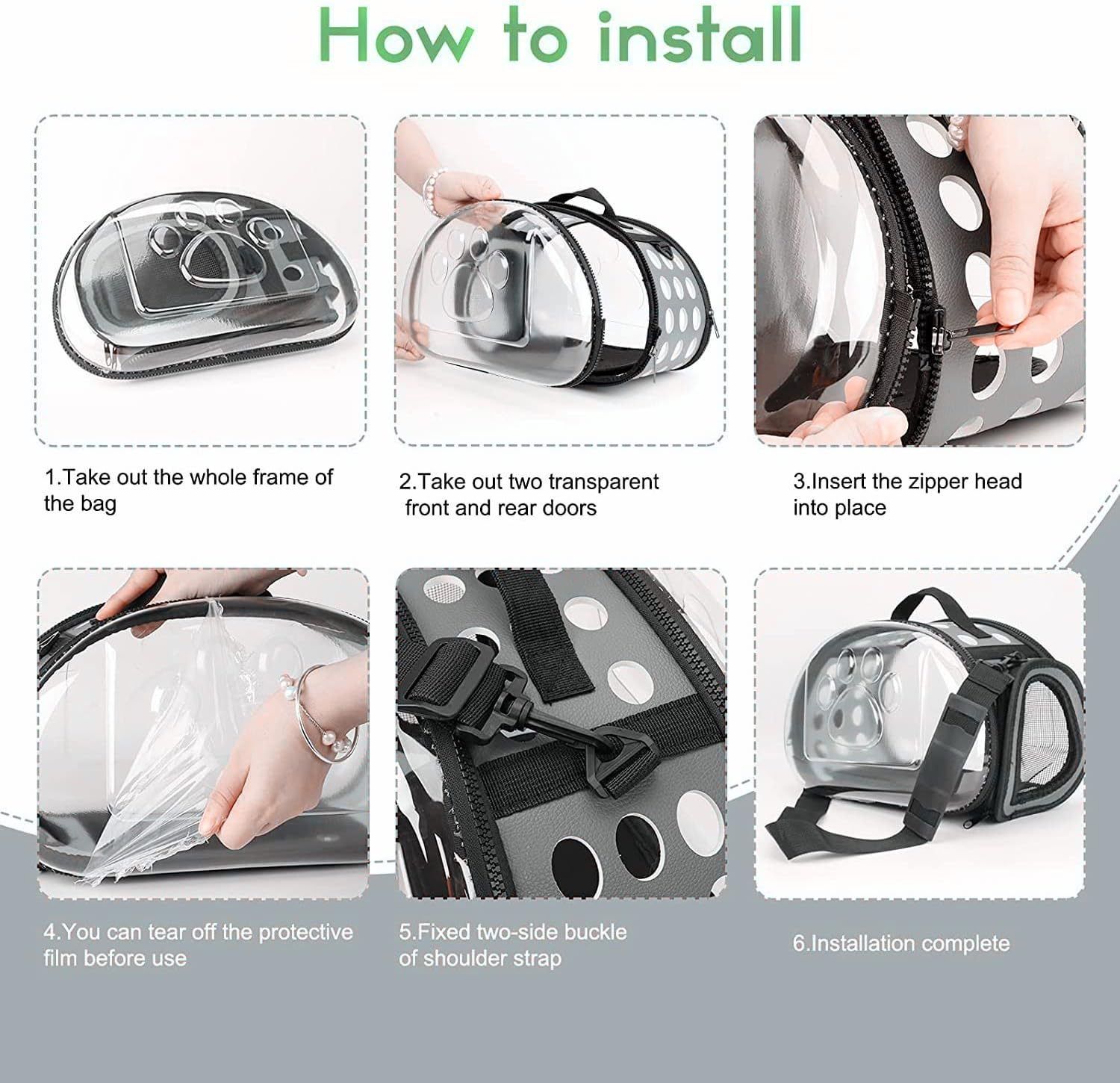 How to install

1.Take out the whole frame of the bag

2.Take out two transparent front and rear doors

3.Insert the zipper head into place

4.You can tear off the protective film before use

5.Fixed two-side buckle of shoulder strap

6.Installation complete