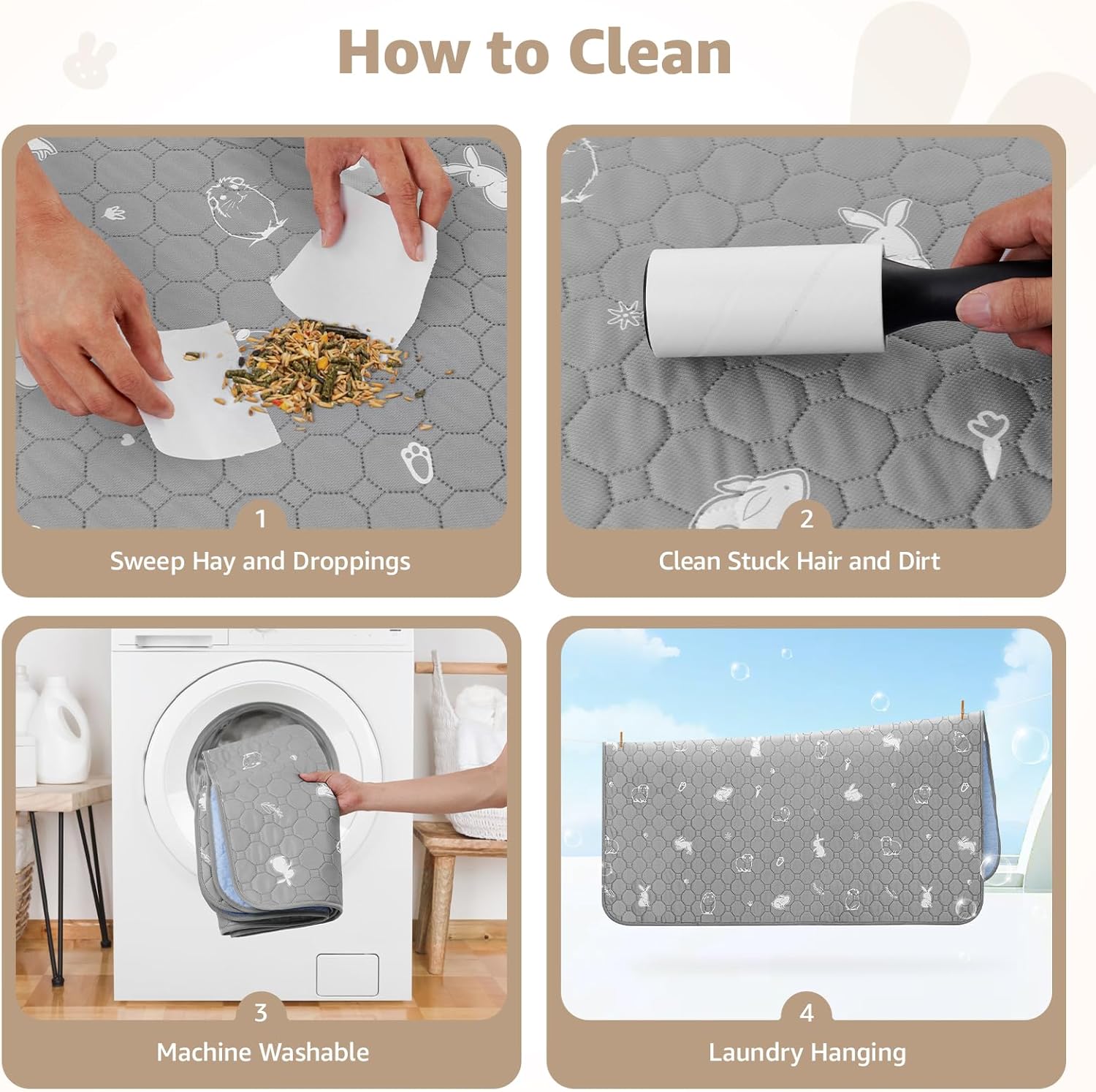 How to Clean

1
Sweep Hay and Droppings

2
Clean Stuck Hair and Dirt

3
Machine Washable

4
Laundry Hanging