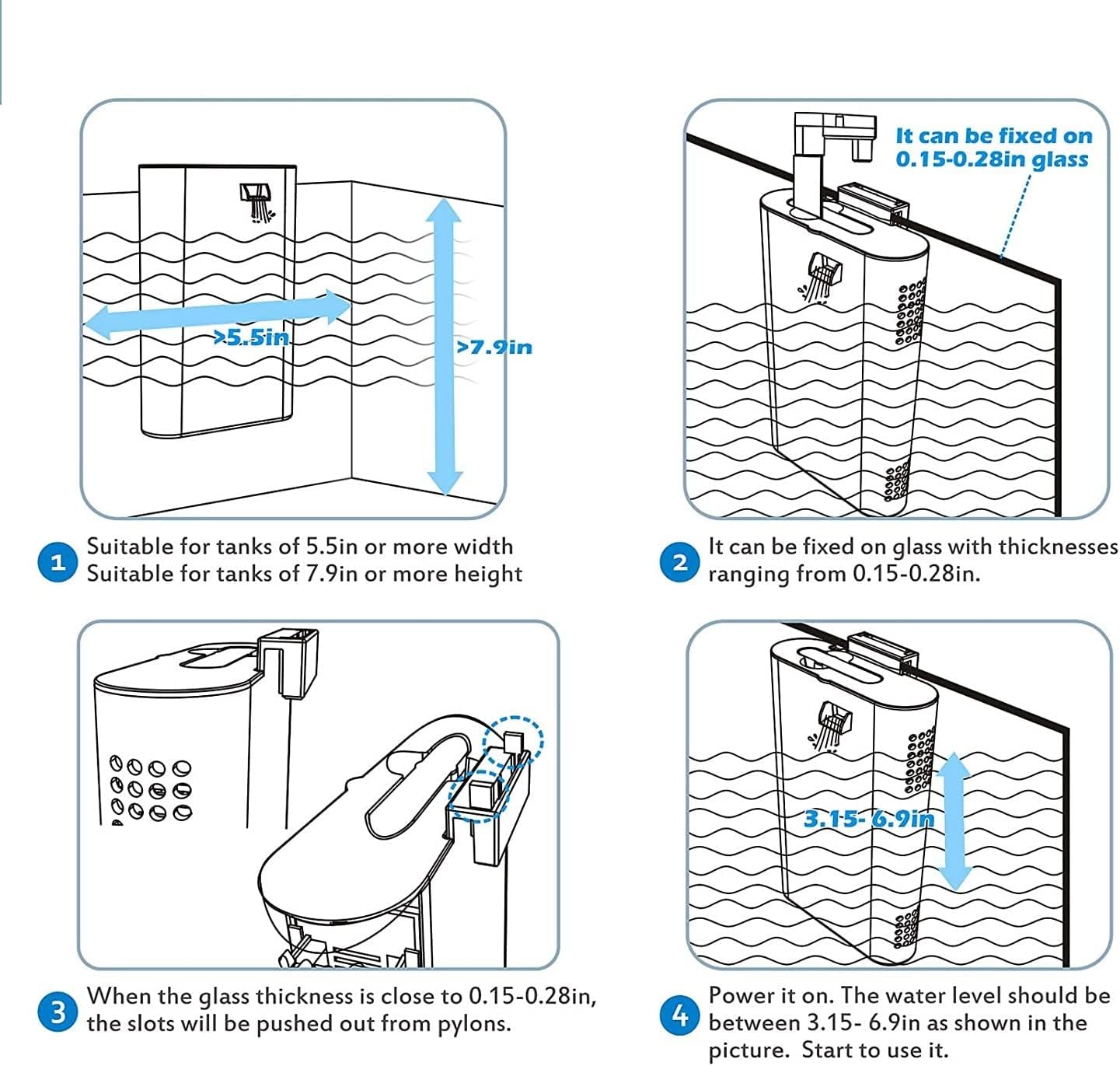 >5.5in

>7.9in

1 Suitable for tanks of 5.5in or more width
Suitable for tanks of 7.9in or more height

It can be fixed on 0.15-0.28in glass

2 It can be fixed on glass with thicknesses ranging from 0.15-0.28in.

3 When the glass thickness is close to 0.15-0.28in, the slots will be pushed out from pylons.

3.15- 6.9in

4 Power it on. The water level should be between 3.15- 6.9in as shown in the picture. Start to use it.