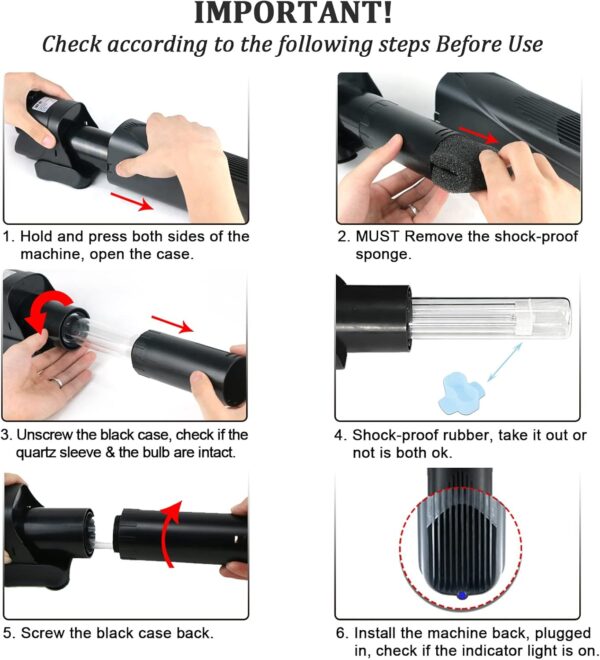 IMPORTANT!
Check according to the following steps Before Use

1. Hold and press both sides of the machine, open the case.

2. MUST Remove the shock-proof sponge.

3. Unscrew the black case, check if the quartz sleeve & the bulb are intact.

4. Shock-proof rubber, take it out or not is both ok.

5. Screw the black case back.

6. Install the machine back, plugged in, check if the indicator light is on.