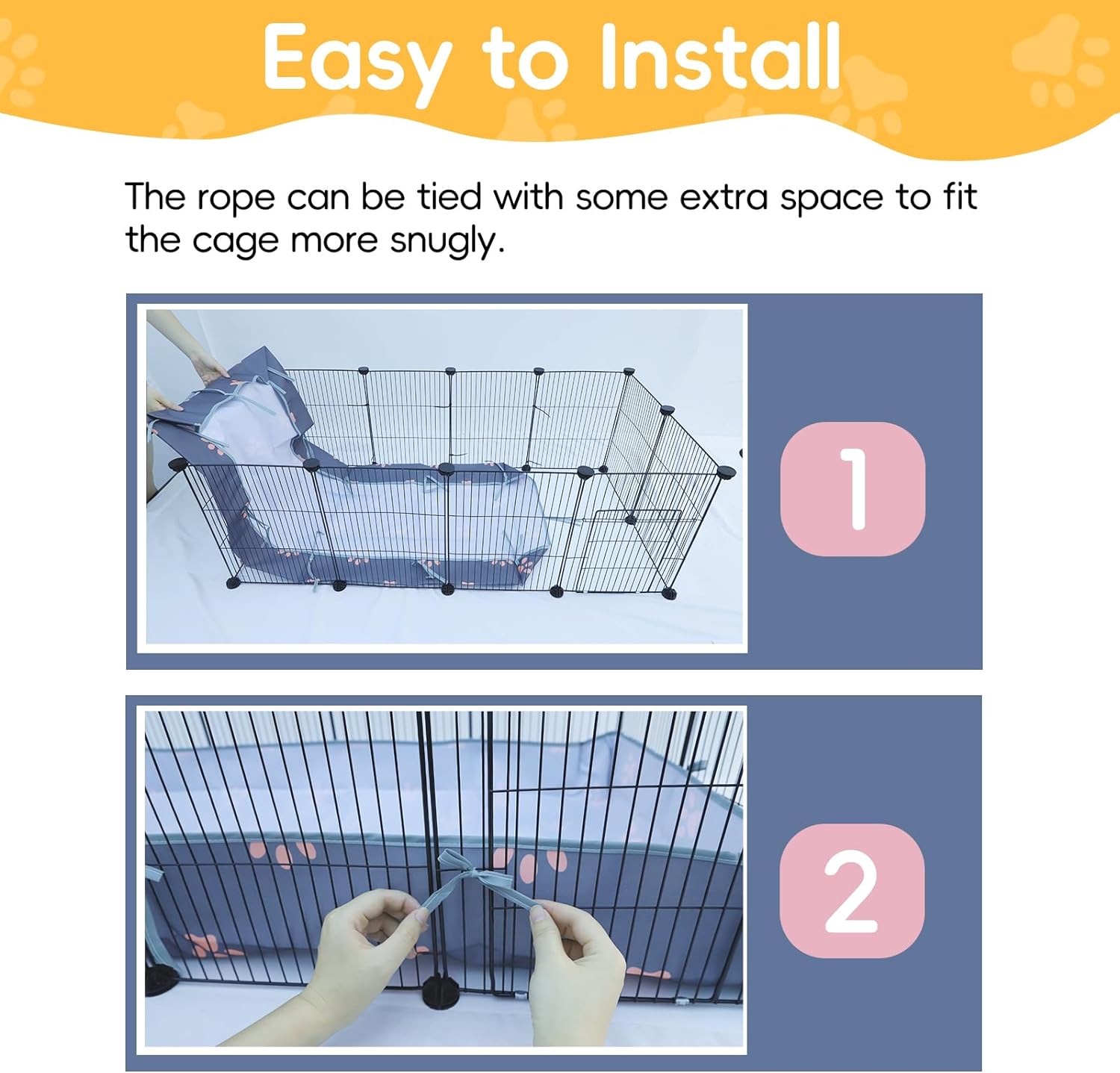 Easy to Install

The rope can be tied with some extra space to fit the cage more snugly.

1

2