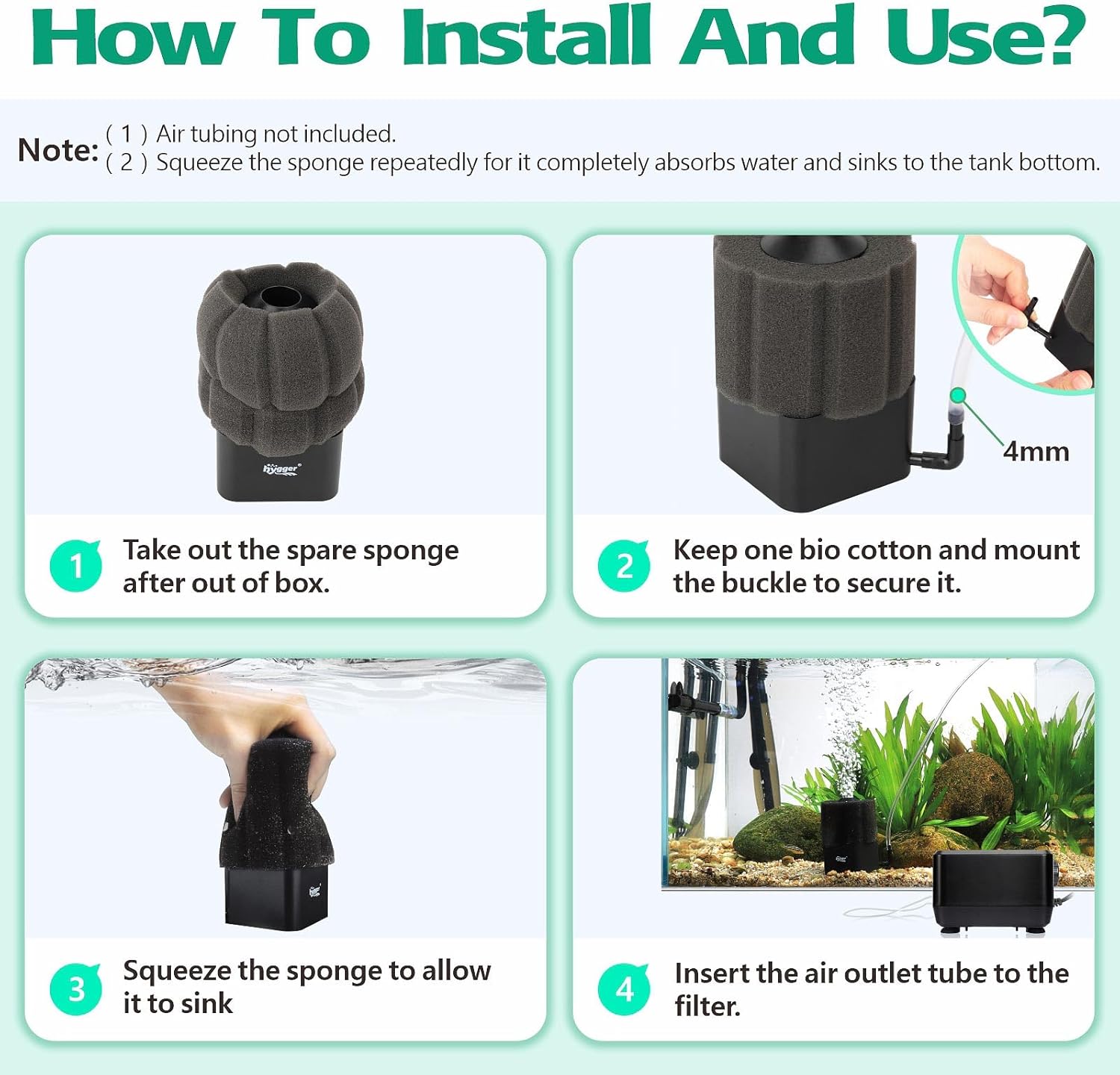 How To Install And Use?

Note: ( 1 ) Air tubing not included.
( 2 ) Squeeze the sponge repeatedly for it completely absorbs water and sinks to the tank bottom.

hygger

1 Take out the spare sponge after out of box.

4mm

2 Keep one bio cotton and mount the buckle to secure it.

hygger

3 Squeeze the sponge to allow it to sink

hygger

4 Insert the air outlet tube to the filter.