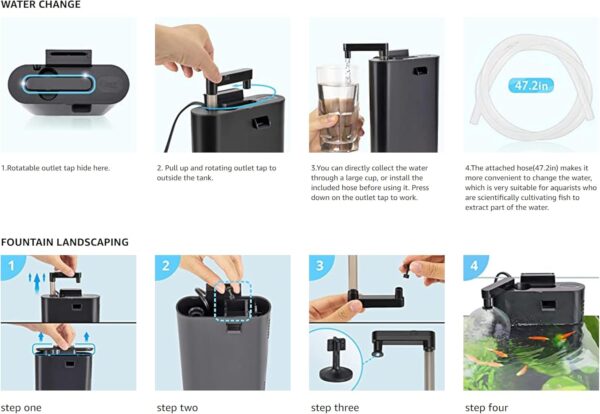 WATER CHANGE

47.2in

1.Rotatable outlet tap hide here.

2. Pull up and rotating outlet tap to outside the tank.

3.You can directly collect the water through a large cup, or install the included hose before using it. Press down on the outlet tap to work.

4.The attached hose(47.2in) makes it more convenient to change the water, which is very suitable for aquarists who are scientifically cultivating fish to extract part of the water.

FOUNTAIN LANDSCAPING

1

2

3

4

step one

step two

step three

step four